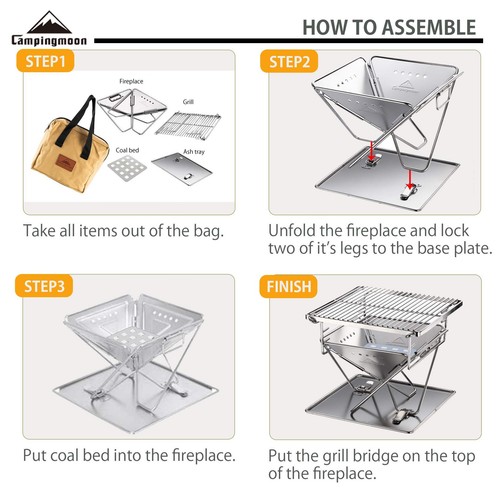 Campingmoon

HOW TO ASSEMBLE

STEP1

Fireplace

Grill

Coal bed

Ash tray

Take all items out of the bag.

STEP2

Campingmoon

Unfold the fireplace and lock two of it's legs to the base plate.

STEP3

Put coal bed into the fireplace.

FINISH

Put the grill bridge on the top of the fireplace.