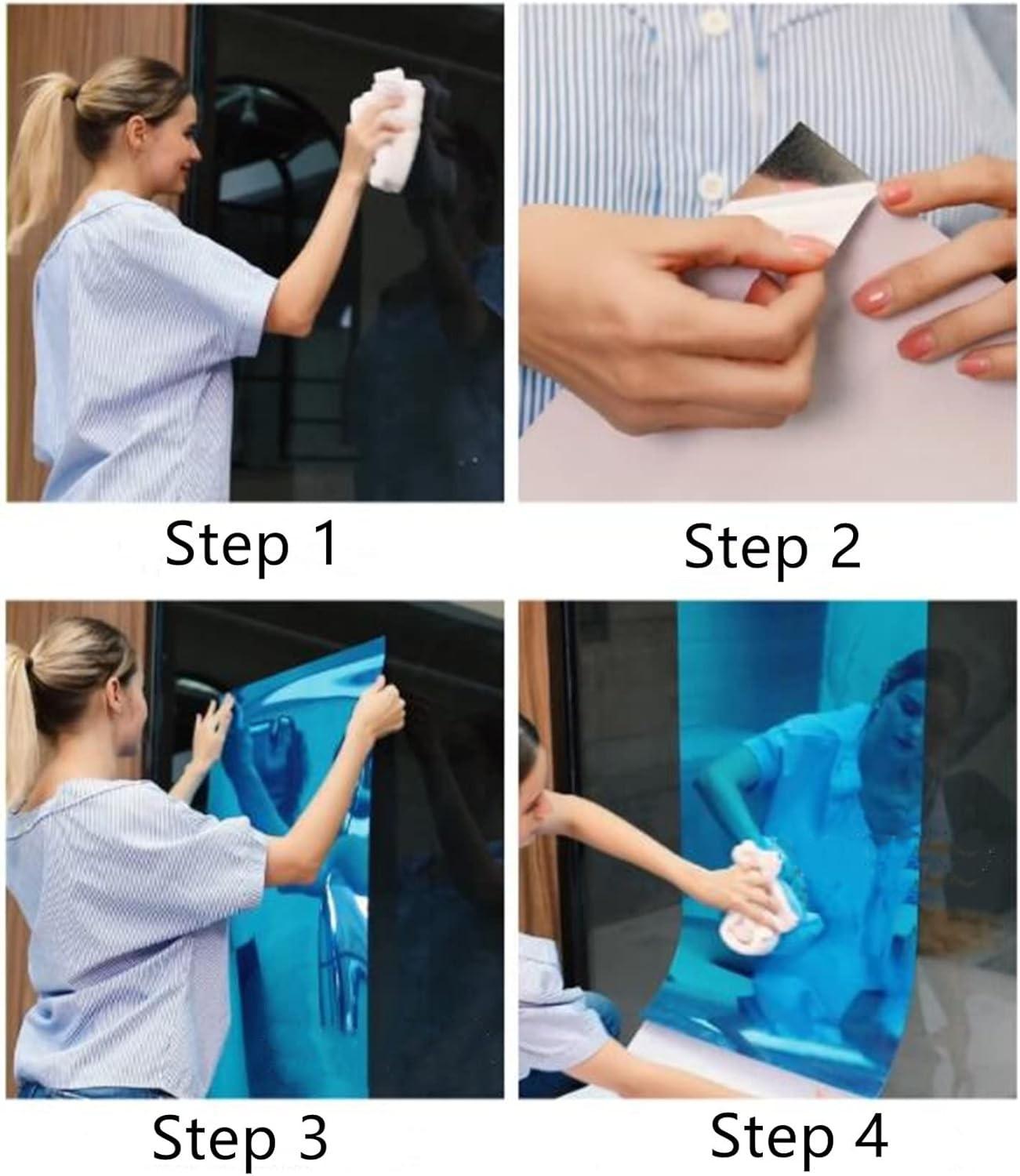 Step 1

Step 2

Step 3

Step 4