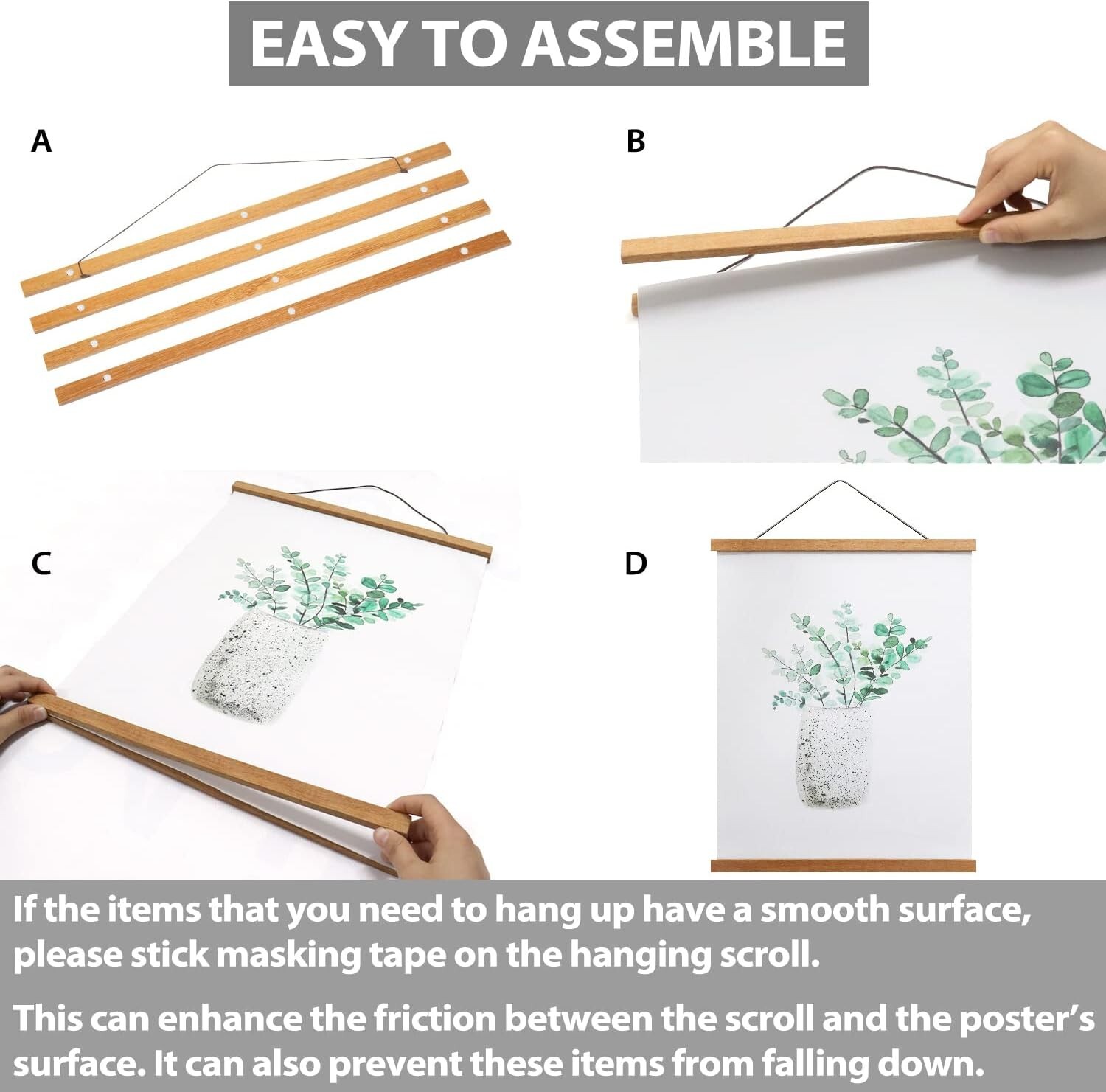 EASY TO ASSEMBLE

A

B

C

D

If the items that you need to hang up have a smooth surface, please stick masking tape on the hanging scroll.

This can enhance the friction between the scroll and the poster's surface. It can also prevent these items from falling down.