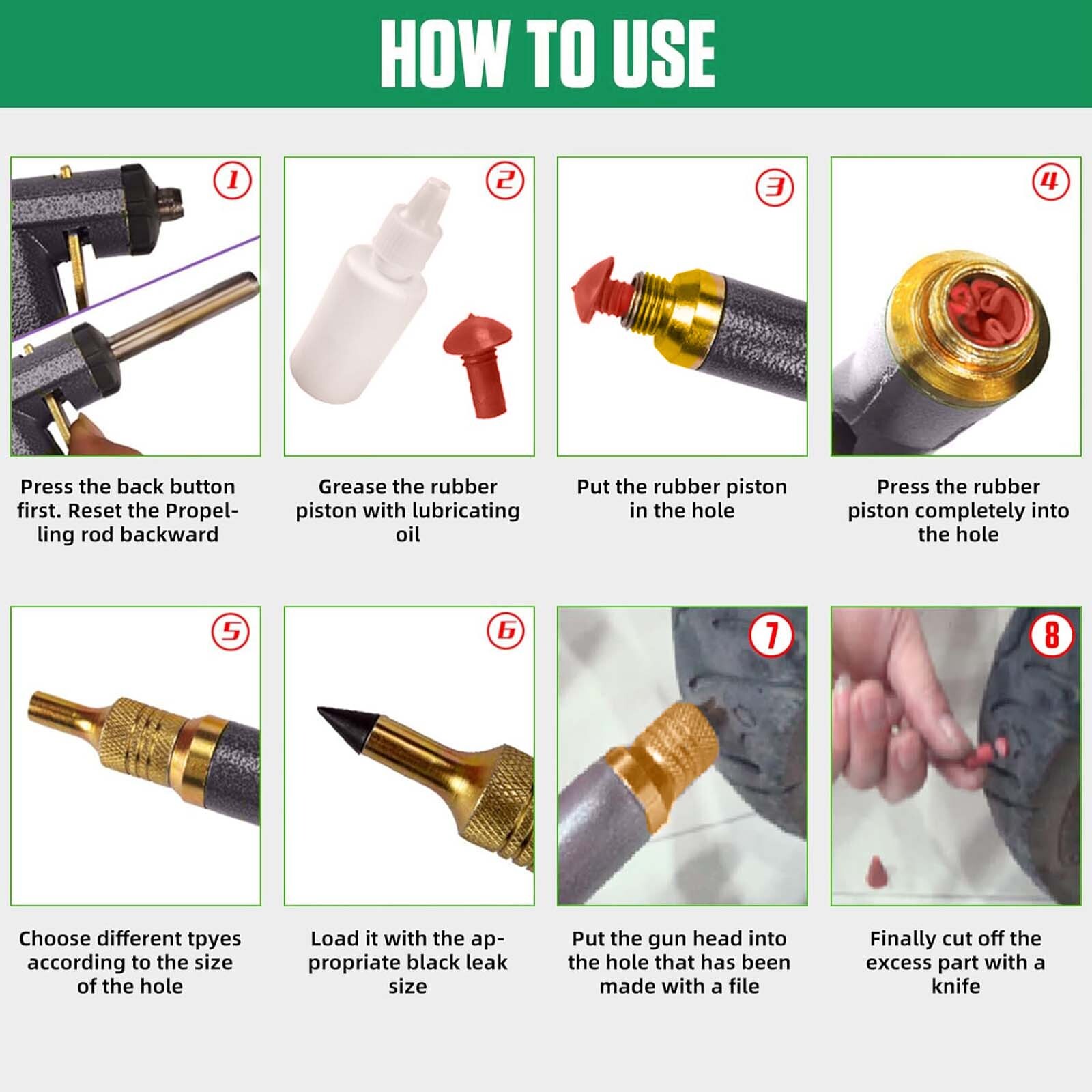 HOW TO USE

1

Press the back button first. Reset the Propelling rod backward

2

Grease the rubber piston with lubricating oil

3

Put the rubber piston in the hole

4

Press the rubber piston completely into the hole

5

Choose different tpyes according to the size of the hole

6

Load it with the appropriate black leak size

7

Put the gun head into the hole that has been made with a file

8

Finally cut off the excess part with a knife