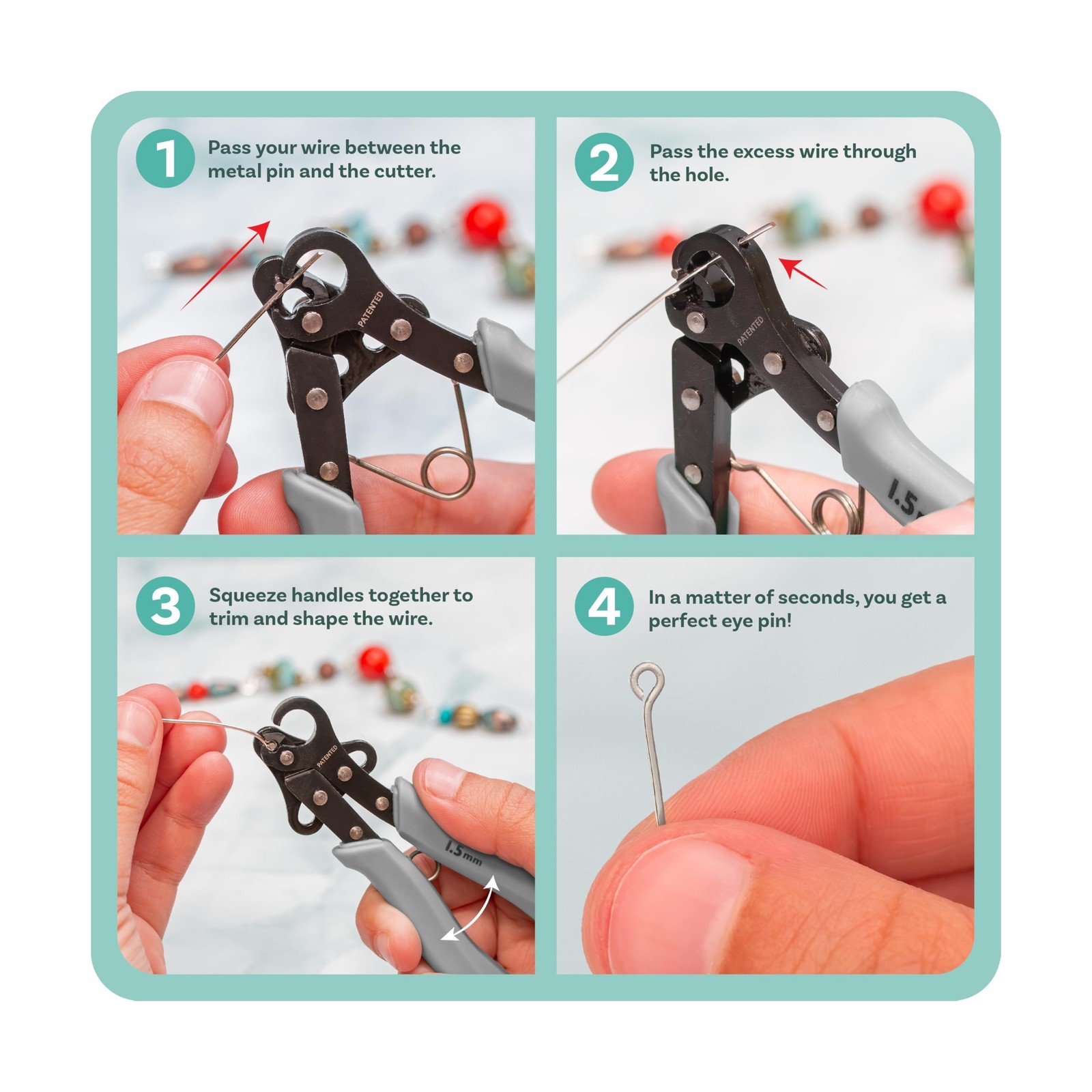 1 Pass your wire between the metal pin and the cutter.

PATENTED

2 Pass the excess wire through the hole.

PATENTED

1.5

3 Squeeze handles together to trim and shape the wire.

PATENTED

1.5mm

4 In a matter of seconds, you get a perfect eye pin!