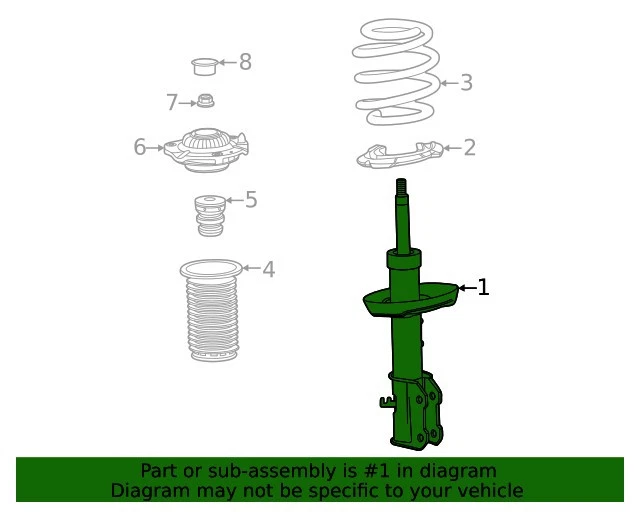 8
7
3
6
2
5
4
1

Part or sub-assembly is #1 in diagram
Diagram may not be specific to your vehicle