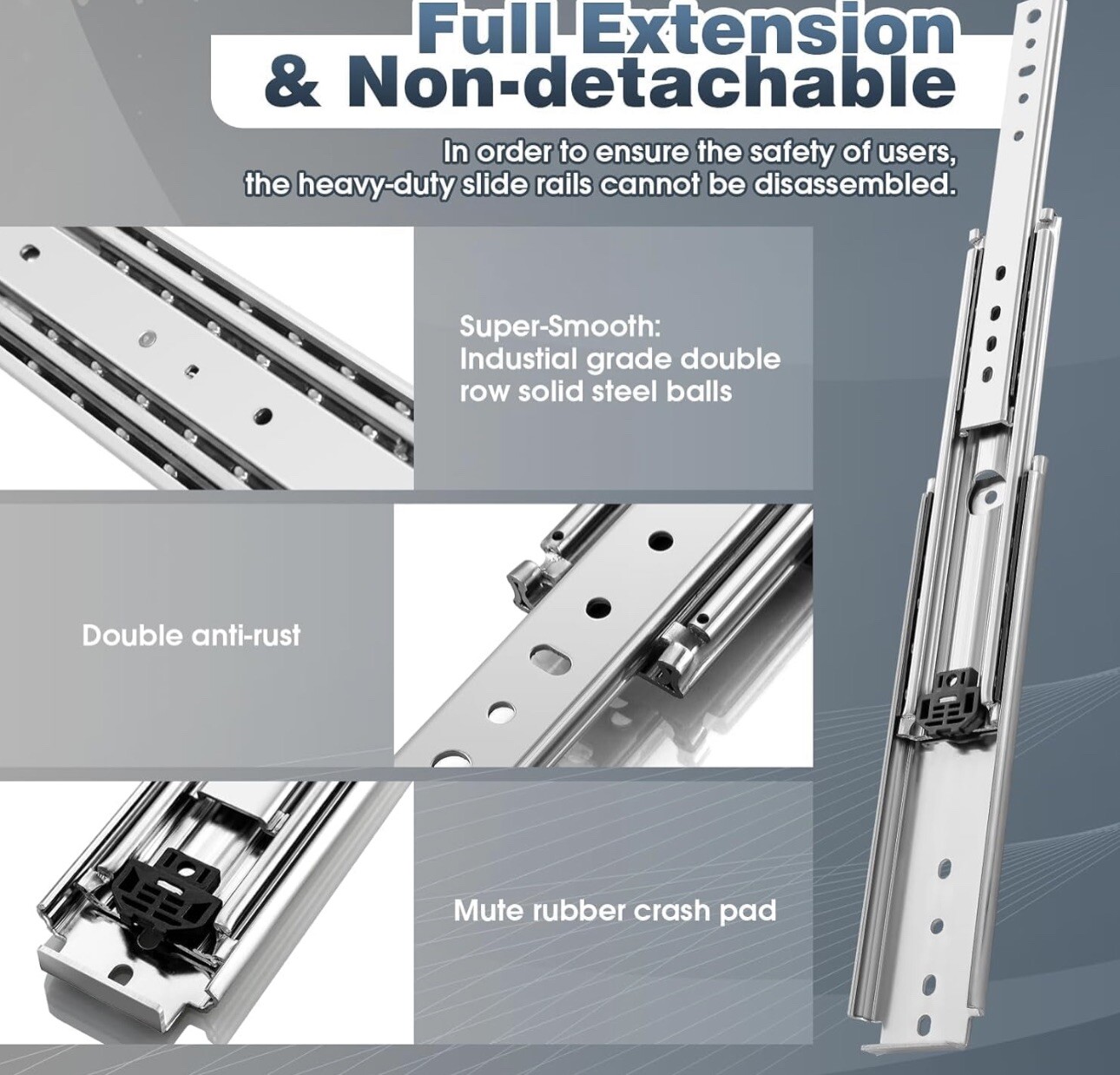 Full Extension & Non-detachable

In order to ensure the safety of users, the heavy-duty slide rails cannot be disassembled.

Super-Smooth: Industial grade double row solid steel balls

Double anti-rust

Mute rubber crash pad