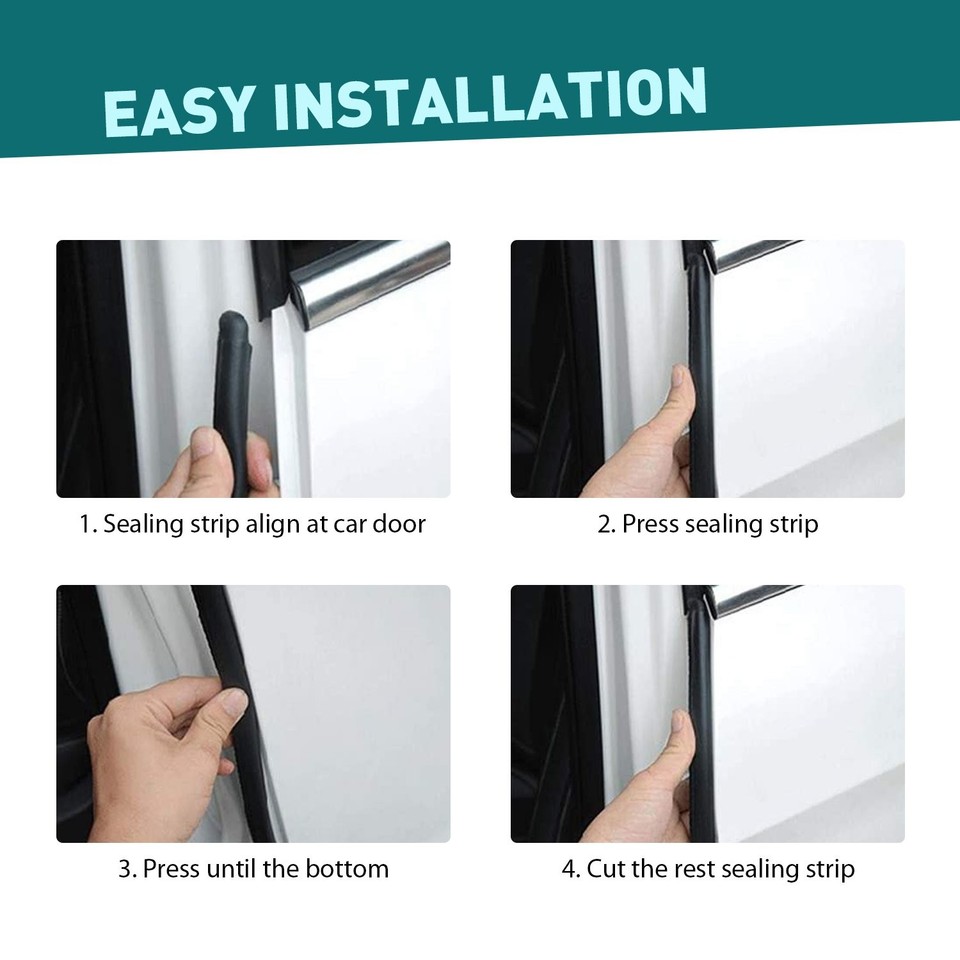 EASY INSTALLATION

1. Sealing strip align at car door

2. Press sealing strip

3. Press until the bottom

4. Cut the rest sealing strip