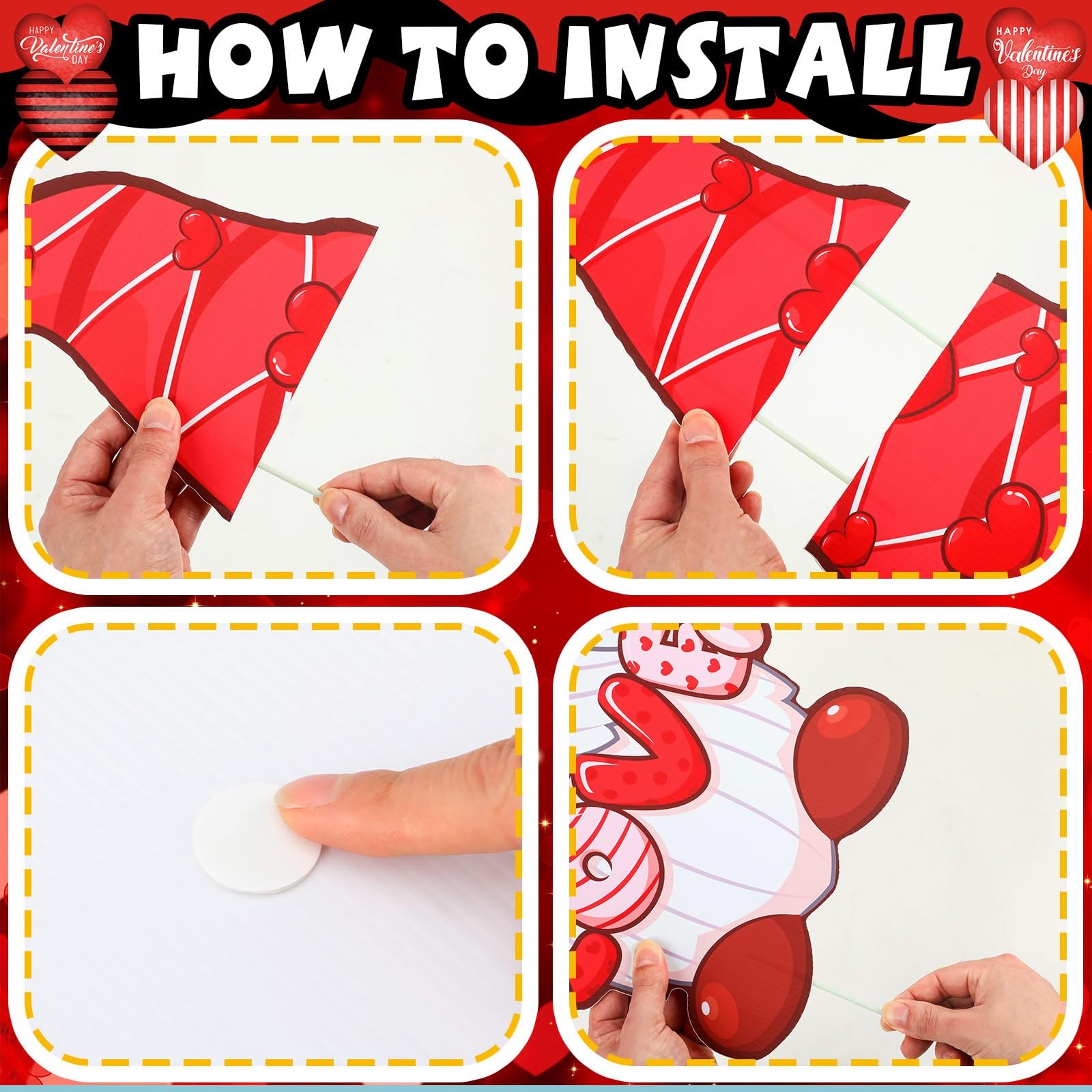 HAPPY Valentine's DAY

HOW TO INSTALL

HAPPY Valentine's Day