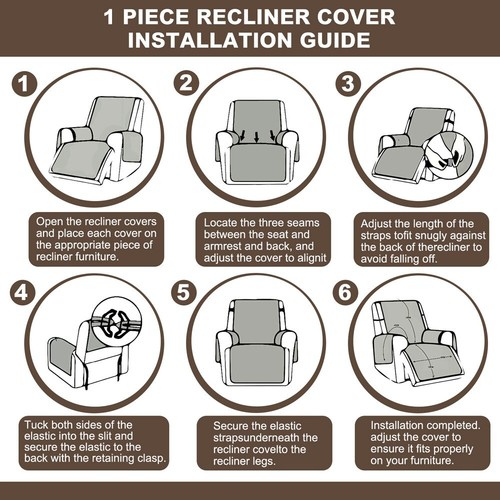 1 PIECE RECLINER COVER
INSTALLATION GUIDE

1

Open the recliner covers and place each cover on the appropriate piece of recliner furniture.

2

Locate the three seams between the seat and armrest and back, and adjust the cover to alignit

3

Adjust the length of the straps tofit snugly against the back of therecliner to avoid falling off.

4

Tuck both sides of the elastic into the slit and secure the elastic to the back with the retaining clasp.

5

Secure the elastic strapsunderneath the recliner covelto the recliner legs.

6

Installation completed. adjust the cover to ensure it fits properly on your furniture.