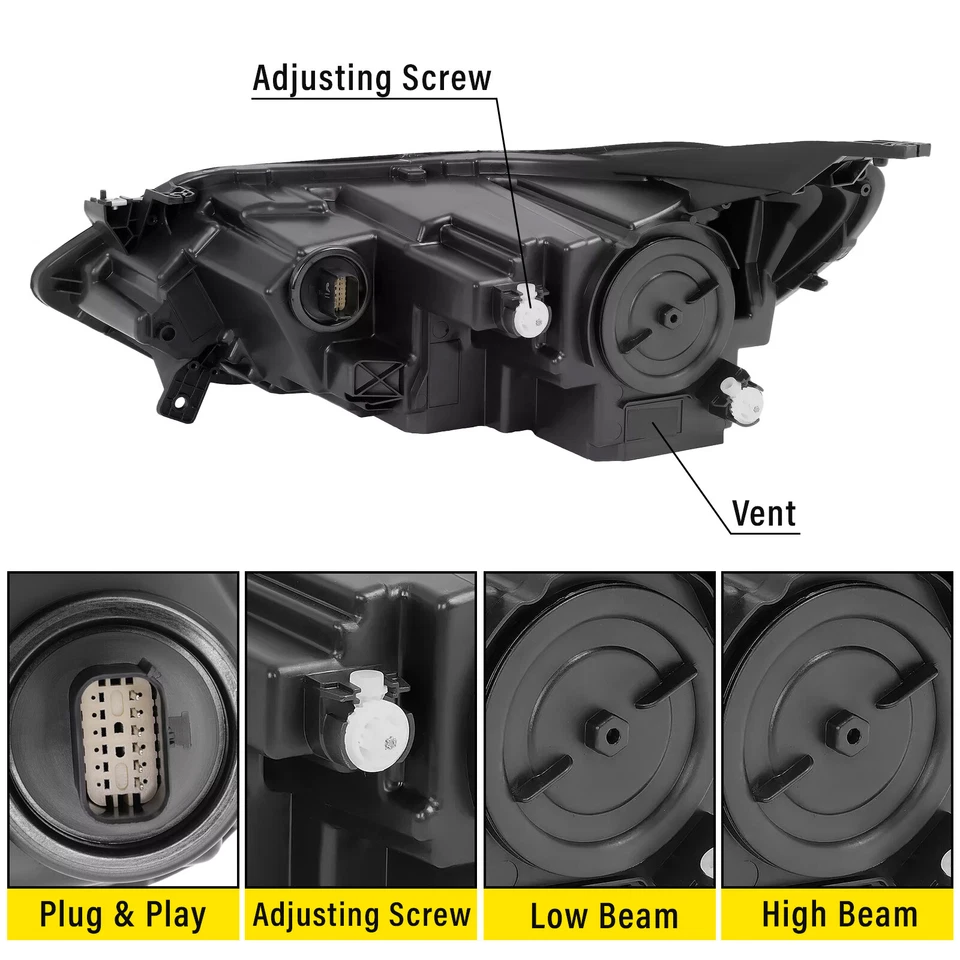 Adjusting Screw

Vent

Plug & Play

Adjusting Screw

Low Beam

High Beam