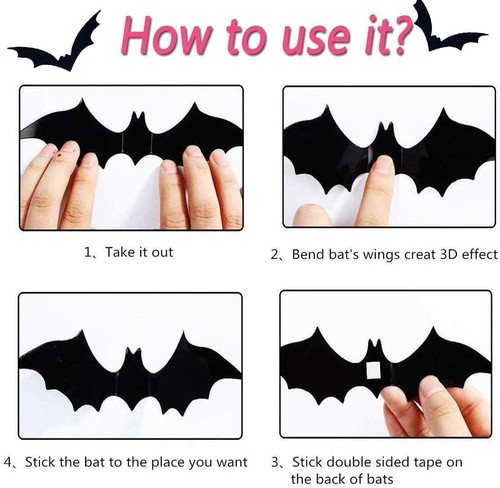 How to use it?

1、Take it out

2、Bend bat's wings creat 3D effect

4、Stick the bat to the place you want

3、Stick double sided tape on the back of bats