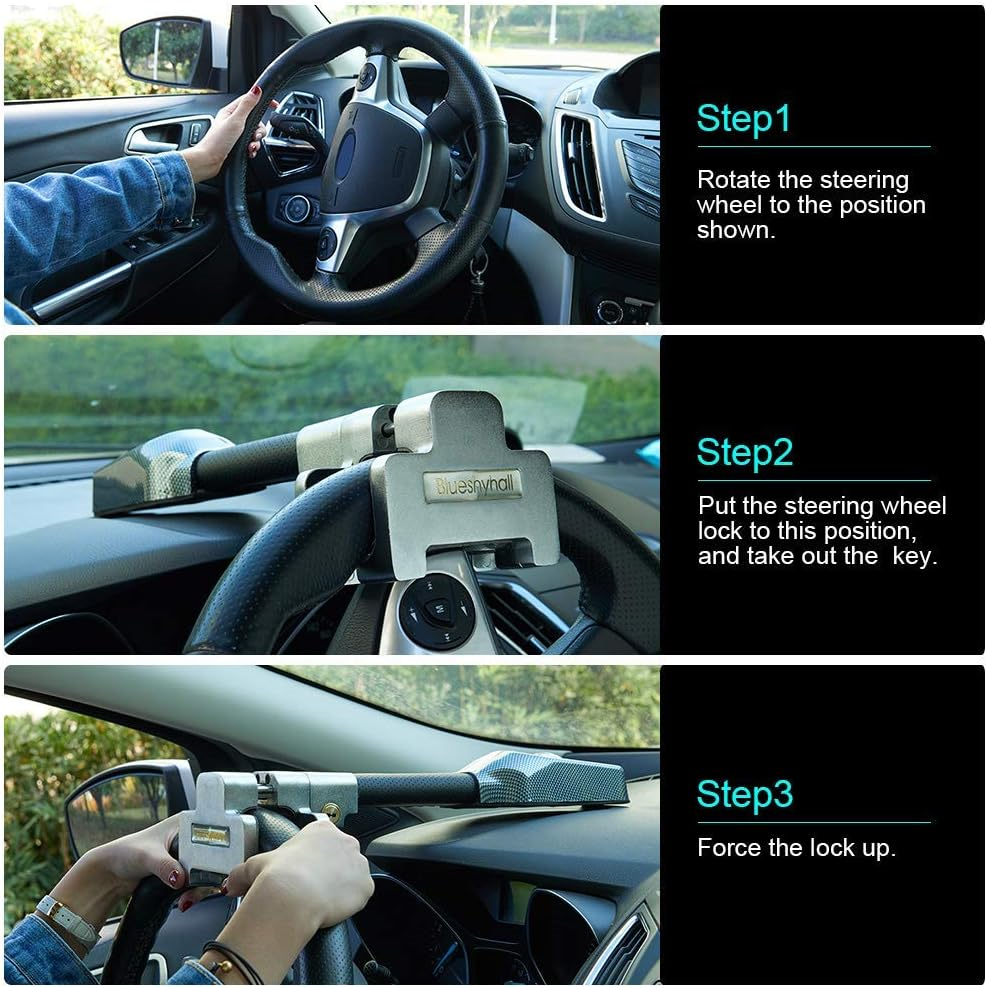 Step1

Rotate the steering wheel to the position shown.

Blueshyhall

Step2

Put the steering wheel lock to this position, and take out the key.

Step3

Force the lock up.