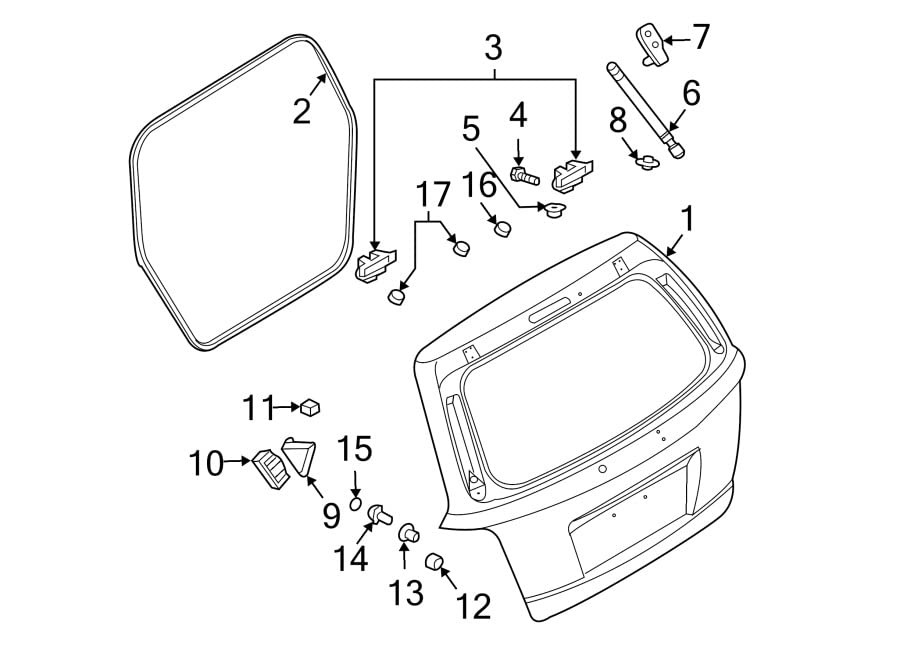 3
7
2
6
4
8
5
17
16
1
11
15
10
9
14
13
12