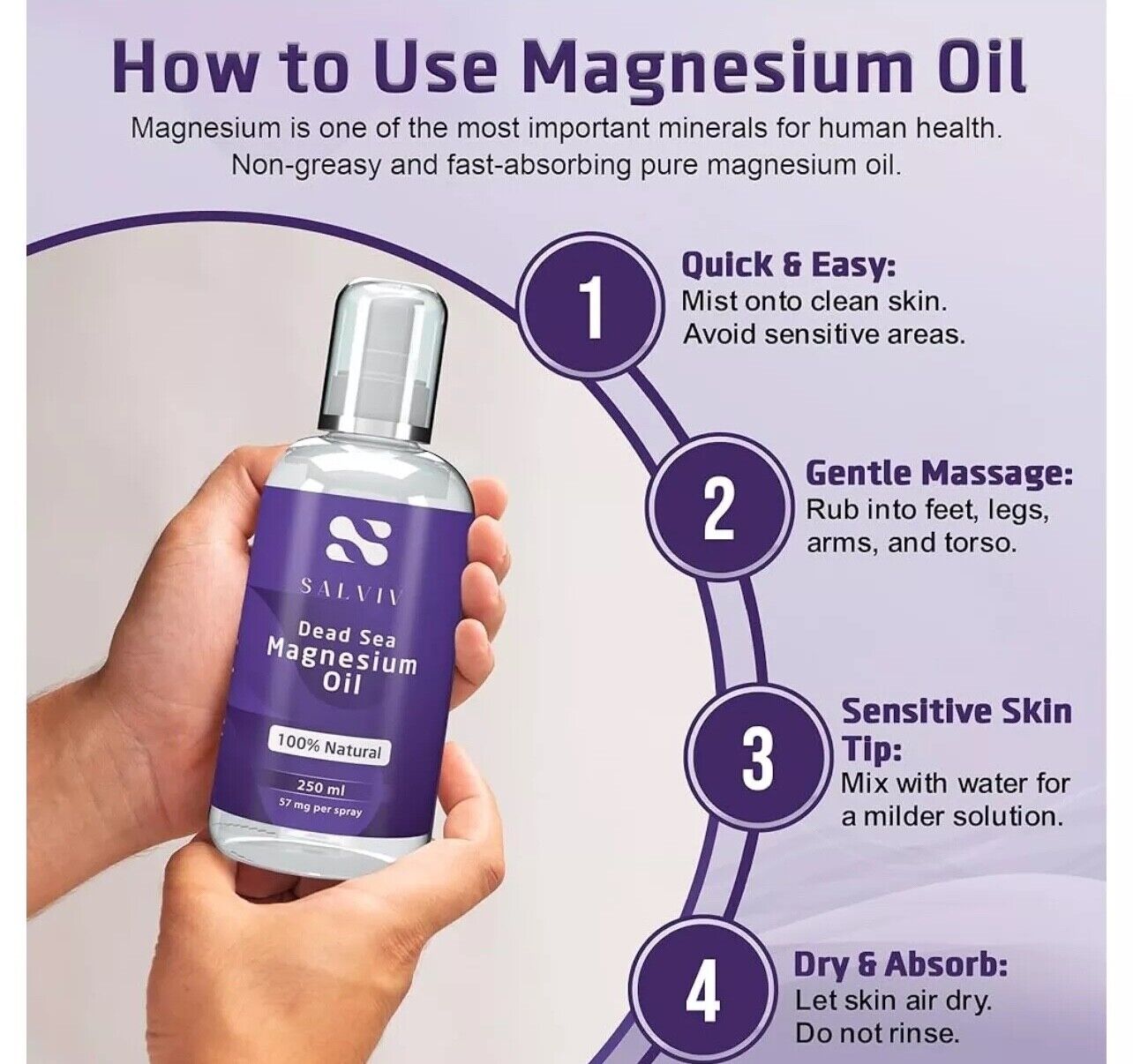 How to Use Magnesium Oil

Magnesium is one of the most important minerals for human health. Non-greasy and fast-absorbing pure magnesium oil.

SALVIV
Dead Sea Magnesium Oil
100% Natural
250 ml
57 mg per spray

1
Quick & Easy:
Mist onto clean skin. Avoid sensitive areas.

2
Gentle Massage:
Rub into feet, legs, arms, and torso.

3
Sensitive Skin Tip:
Mix with water for a milder solution.

4
Dry & Absorb:
Let skin air dry. Do not rinse.