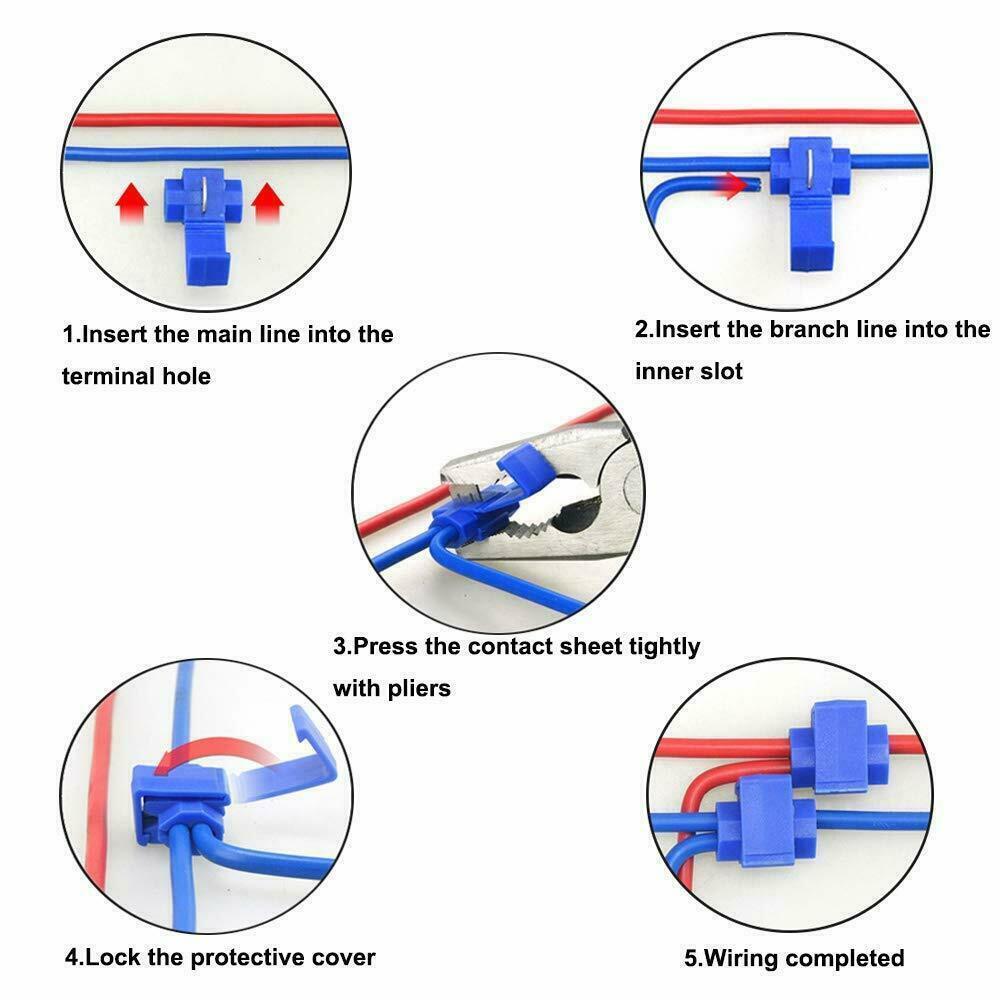 1.Insert the main line into the terminal hole

2.Insert the branch line into the inner slot

3.Press the contact sheet tightly with pliers

4.Lock the protective cover

5.Wiring completed