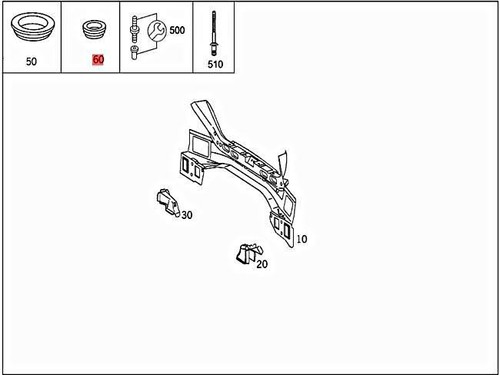 50

60

500

510

30

10

20