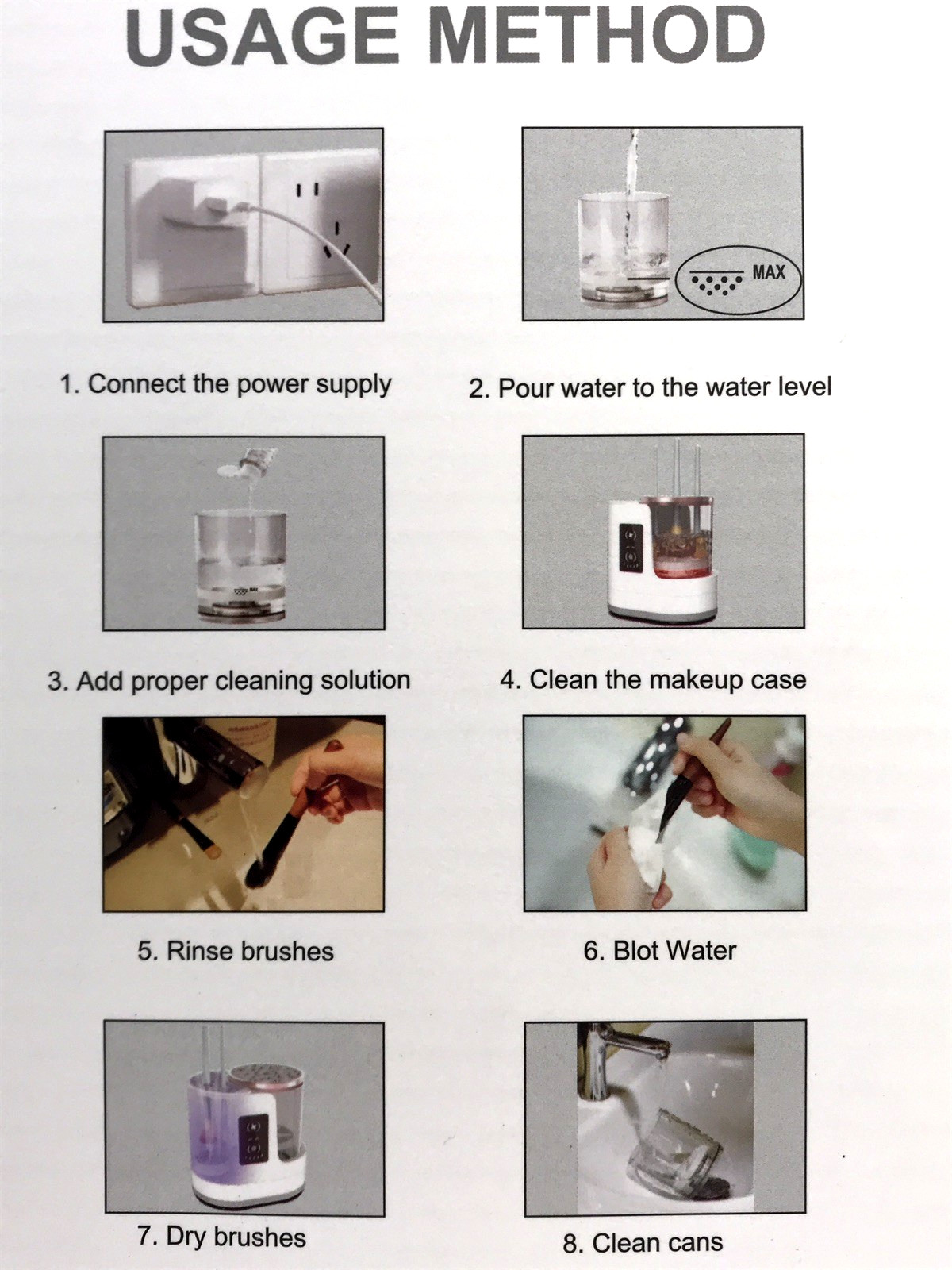 USAGE METHOD

MAX

1. Connect the power supply

2. Pour water to the water level

3. Add proper cleaning solution

4. Clean the makeup case

5. Rinse brushes

6. Blot Water

7. Dry brushes

8. Clean cans