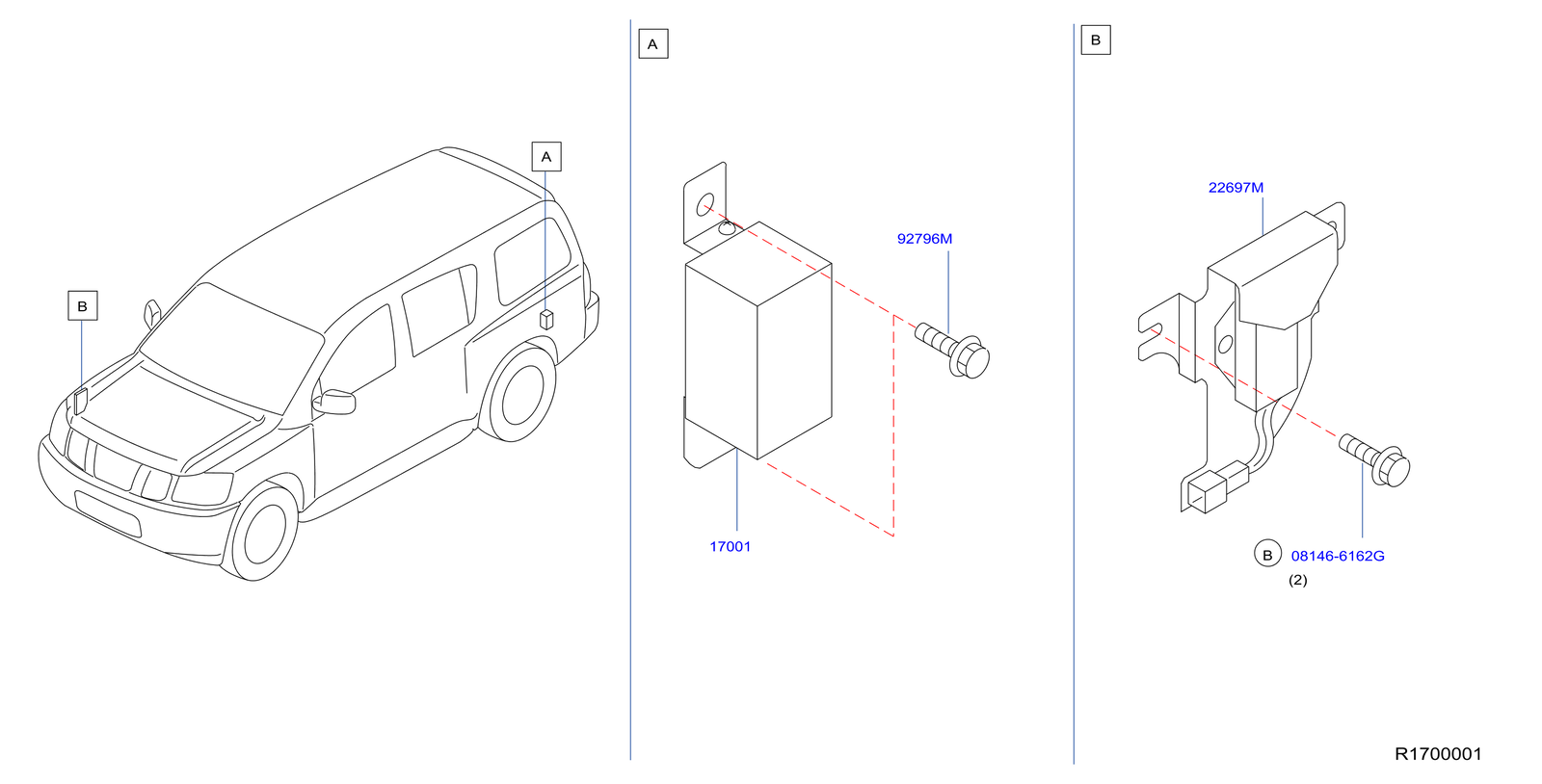 A

B

A

92796M

17001

B

22697M

B 08146-6162G

(2)

R1700001