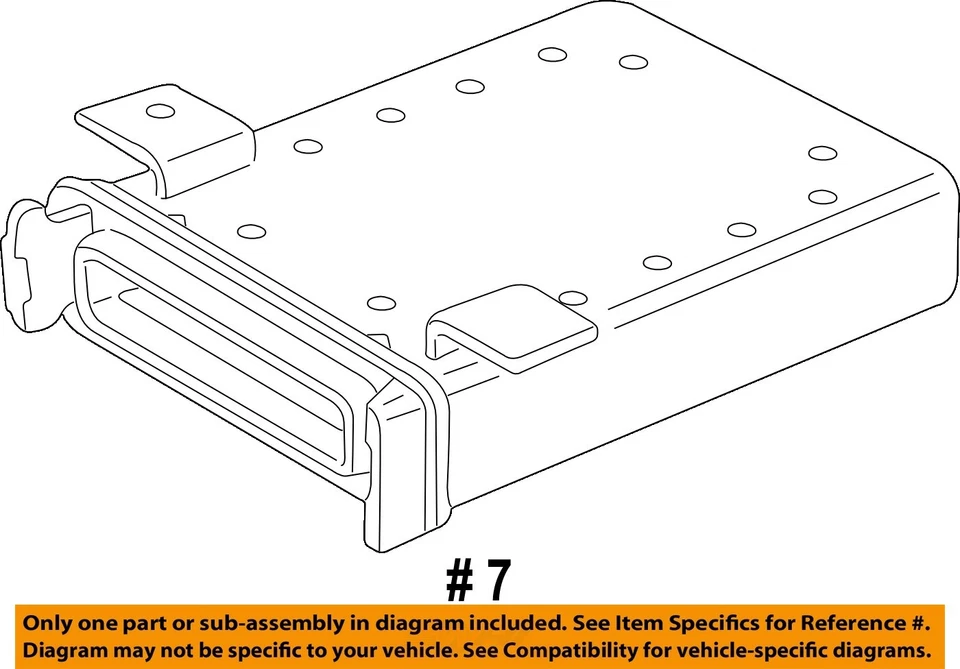 # 7

Only one part or sub-assembly in diagram included. See Item Specifics for Reference #.
Diagram may not be specific to your vehicle. See Compatibility for vehicle-specific diagrams.