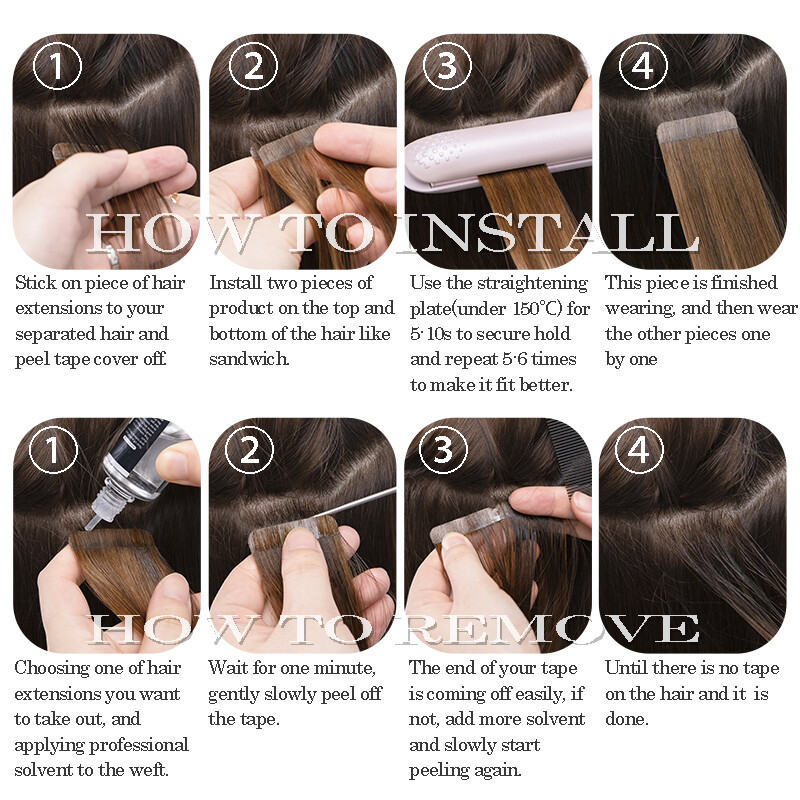 HOW TO INSTALL

1
Stick on piece of hair extensions to your separated hair and peel tape cover off.

2
Install two pieces of product on the top and bottom of the hair like sandwich.

3
Use the straightening plate(under 150°C) for 5-10s to secure hold and repeat 5-6 times to make it fit better.

4
This piece is finished wearing, and then wear the other pieces one by one

HOW TO REMOVE

1
Choosing one of hair extensions you want to take out, and applying professional solvent to the weft.

2
Wait for one minute, gently slowly peel off the tape.

3
The end of your tape is coming off easily, if not, add more solvent and slowly start peeling again.

4
Until there is no tape on the hair and it is done.