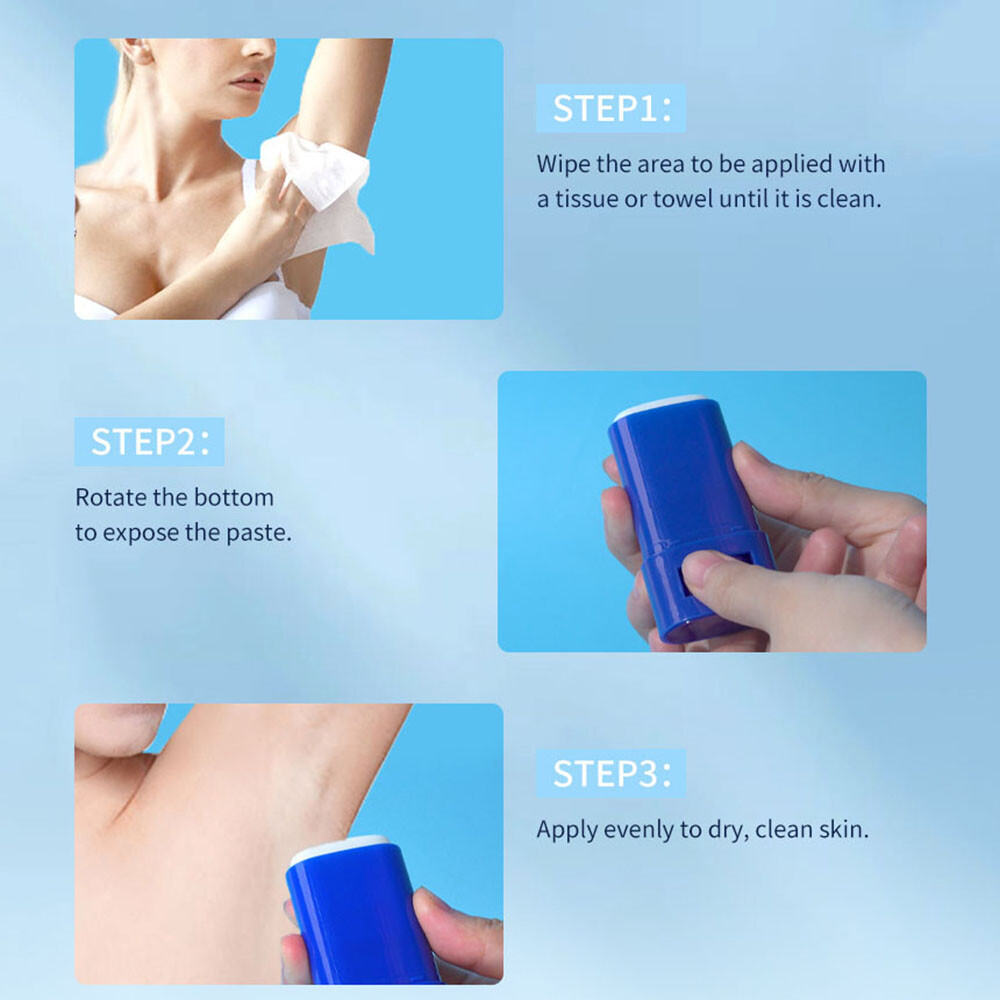 STEP1:

Wipe the area to be applied with a tissue or towel until it is clean.

STEP2:

Rotate the bottom to expose the paste.

STEP3:

Apply evenly to dry, clean skin.