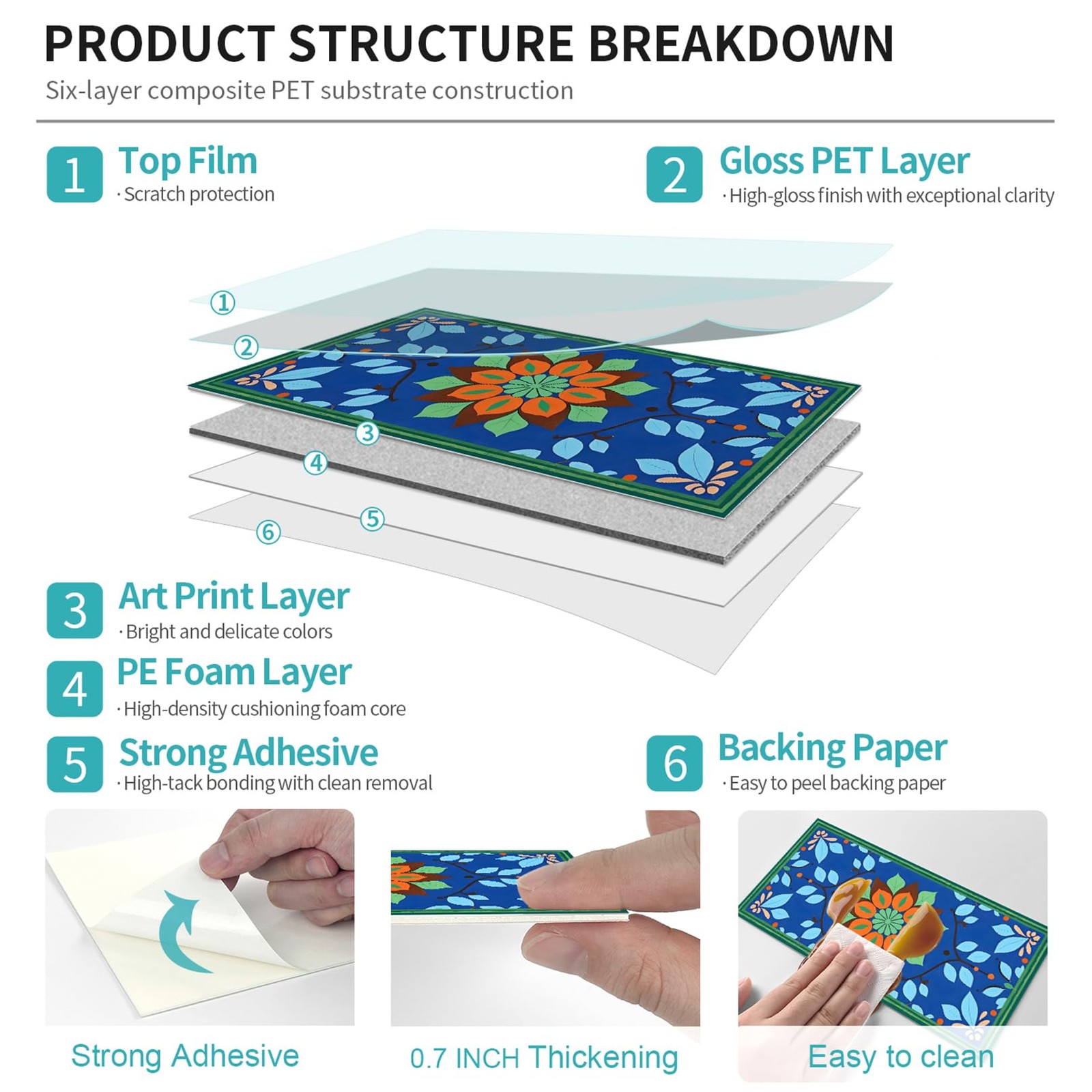 PRODUCT STRUCTURE BREAKDOWN
Six-layer composite PET substrate construction

1 Top Film
· Scratch protection

2 Gloss PET Layer
· High-gloss finish with exceptional clarity

①
②
③
④
⑤
⑥

3 Art Print Layer
· Bright and delicate colors

4 PE Foam Layer
· High-density cushioning foam core

5 Strong Adhesive
· High-tack bonding with clean removal

6 Backing Paper
· Easy to peel backing paper

Strong Adhesive

0.7 INCH Thickening

Easy to clean