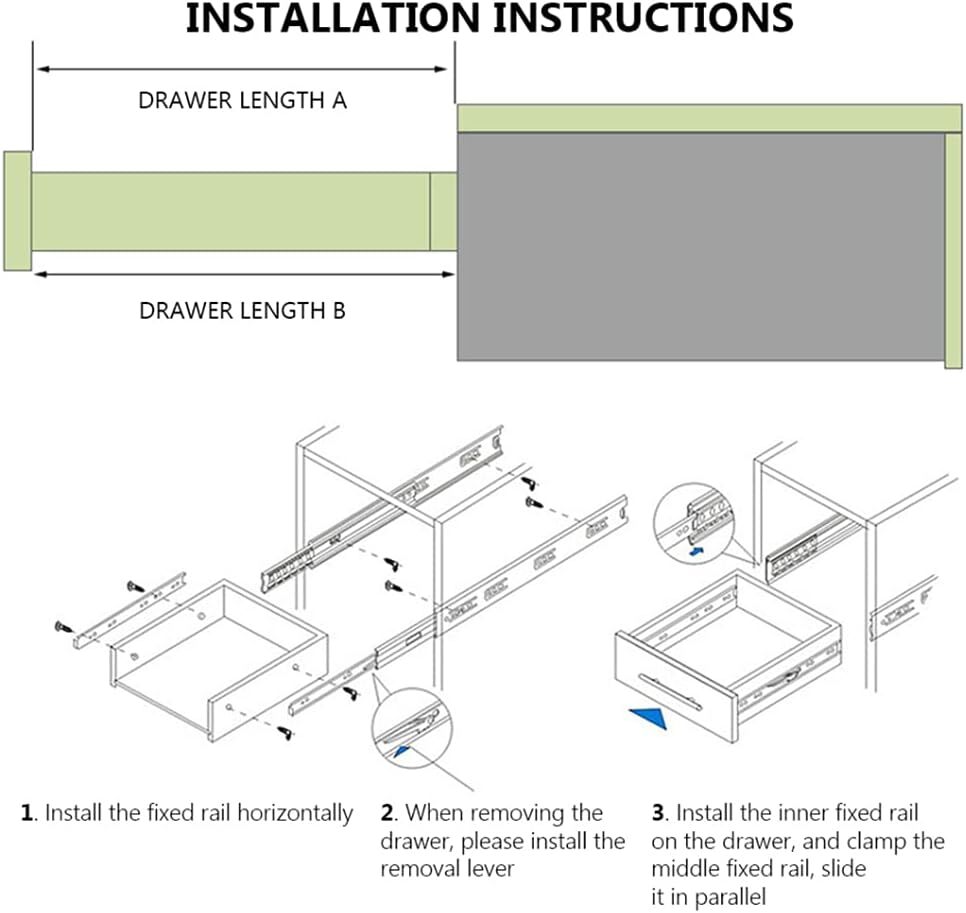 INSTALLATION INSTRUCTIONS

DRAWER LENGTH A

DRAWER LENGTH B

1. Install the fixed rail horizontally

2. When removing the drawer, please install the removal lever

3. Install the inner fixed rail on the drawer, and clamp the middle fixed rail, slide it in parallel