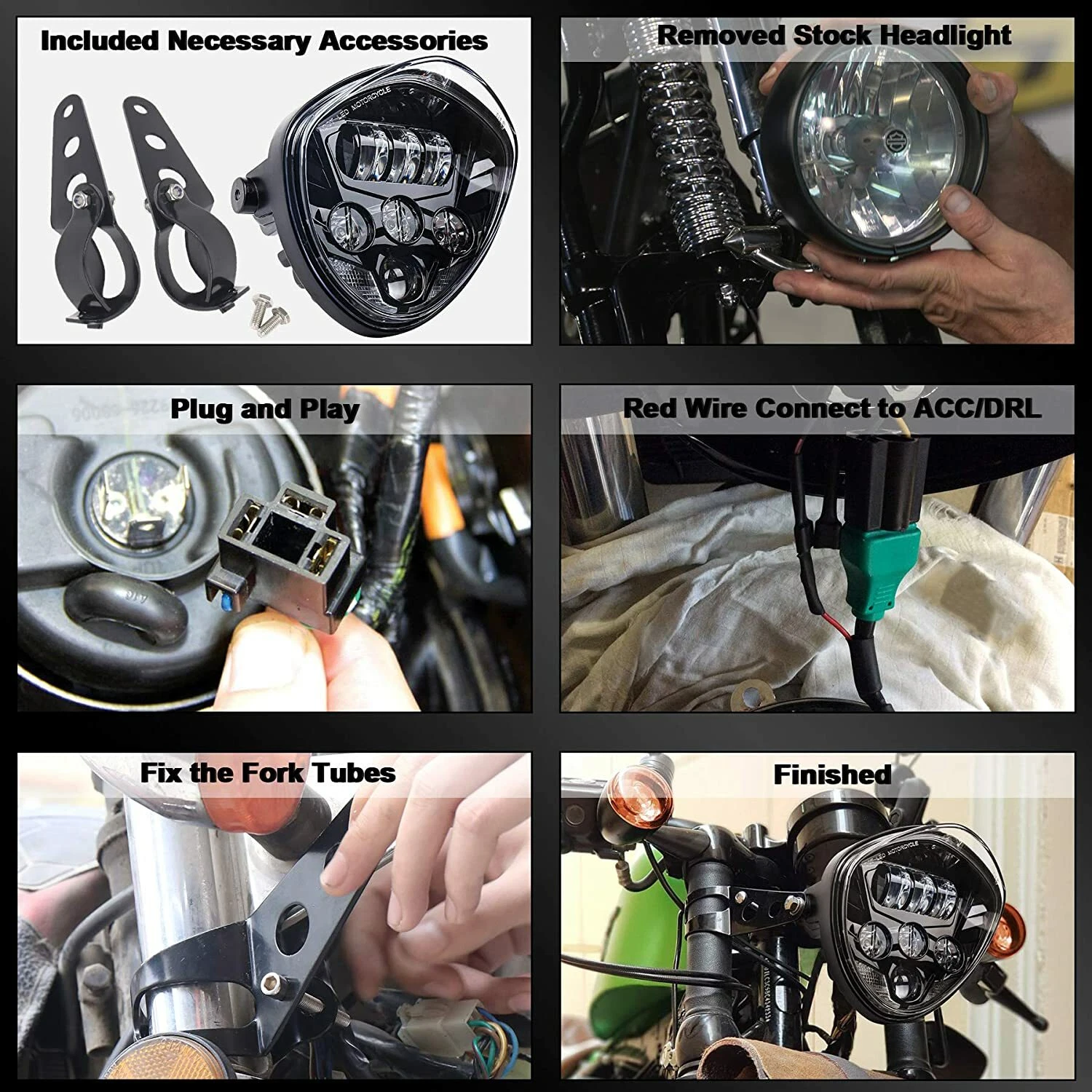 Included Necessary Accessories

LED MOTORCYCLE

Removed Stock Headlight

Plug and Play

Red Wire Connect to ACC/DRL

Fix the Fork Tubes

Finished

LED MOTORCYCLE