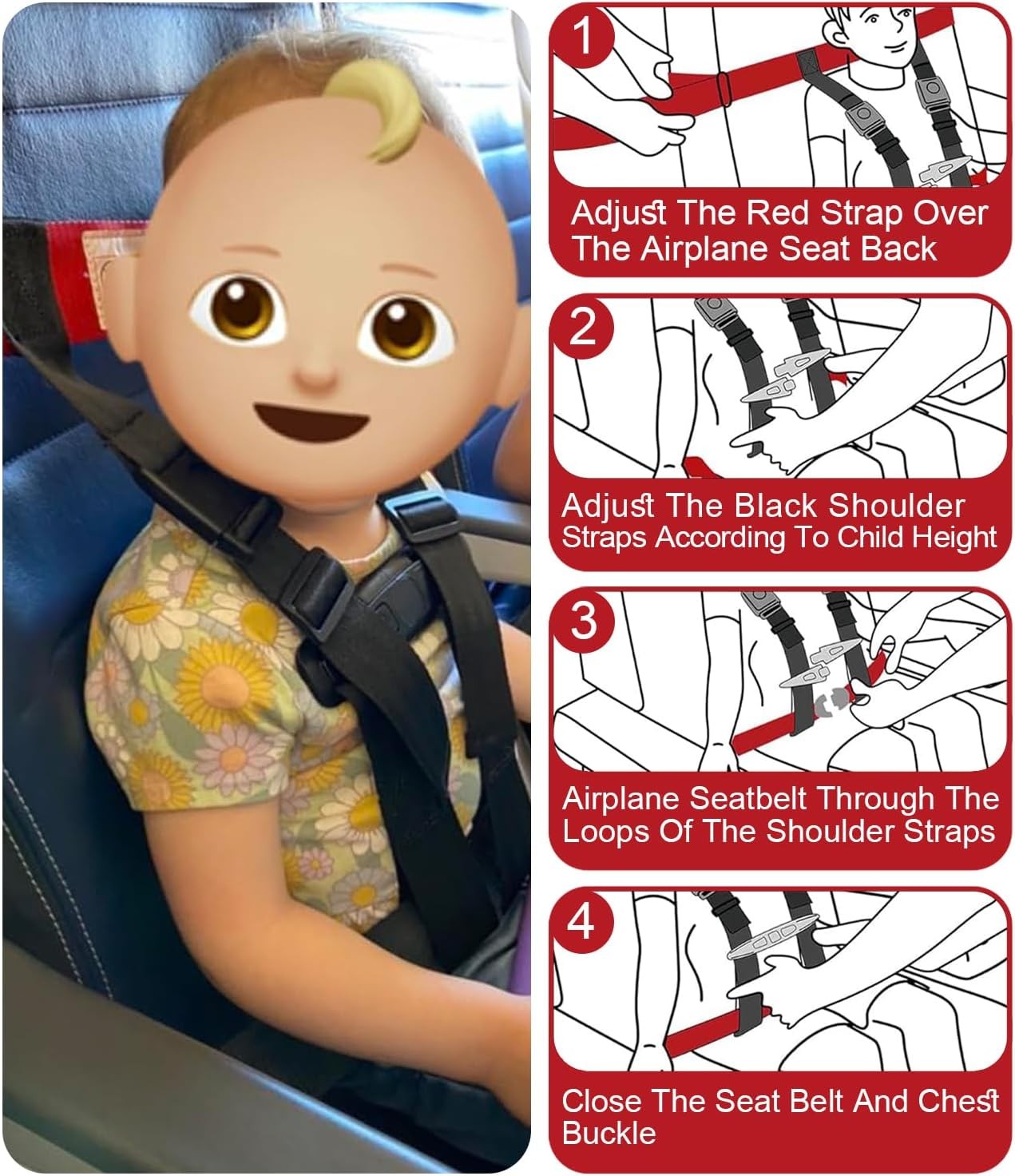 1

Adjust The Red Strap Over The Airplane Seat Back

2

Adjust The Black Shoulder Straps According To Child Height

3

Airplane Seatbelt Through The Loops Of The Shoulder Straps

4

Close The Seat Belt And Chest Buckle