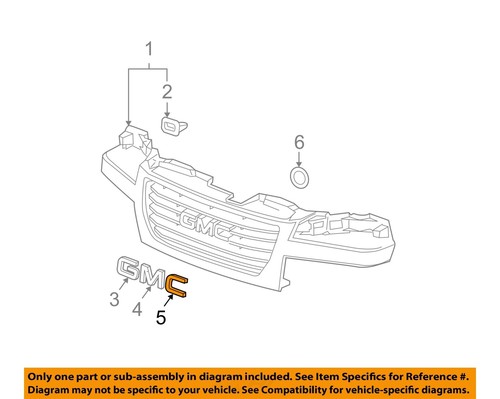 1

2

6

GMC

GMC

3

4

5

Only one part or sub-assembly in diagram included. See Item Specifics for Reference #. Diagram may not be specific to your vehicle. See Compatibility for vehicle-specific diagrams.