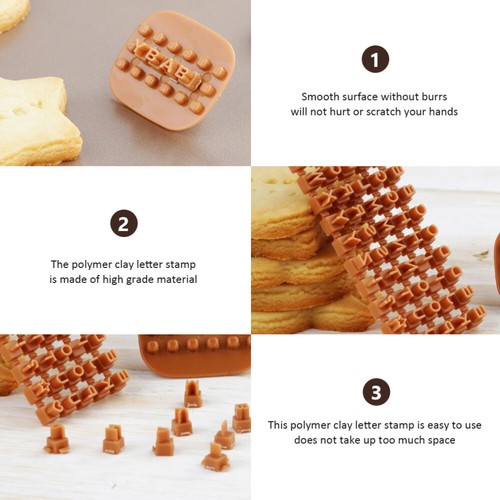 YBABI

1

Smooth surface without burrs will not hurt or scratch your hands

2

The polymer clay letter stamp is made of high grade material

3

This polymer clay letter stamp is easy to use does not take up too much space