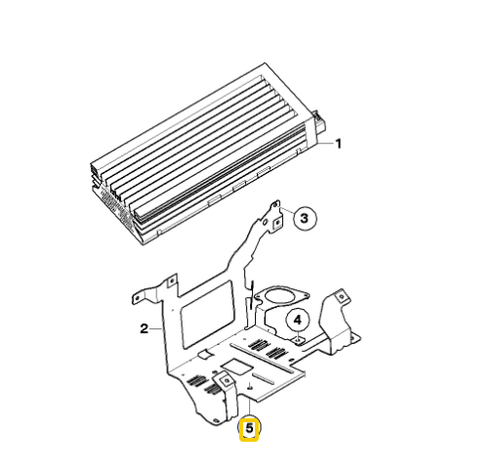 1
3
2
4
5