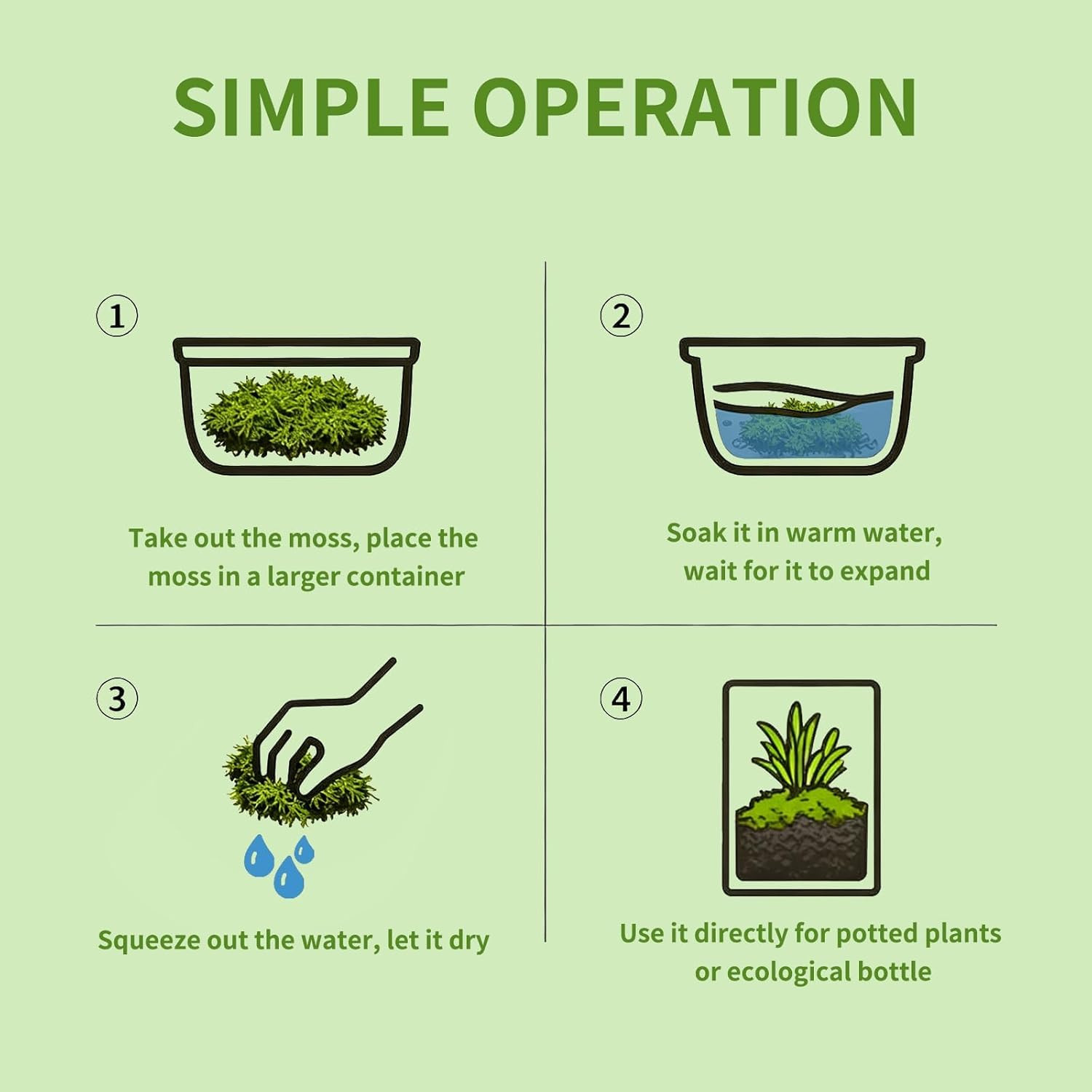 SIMPLE OPERATION

①

Take out the moss, place the moss in a larger container

②

Soak it in warm water, wait for it to expand

③

Squeeze out the water, let it dry

④

Use it directly for potted plants or ecological bottle