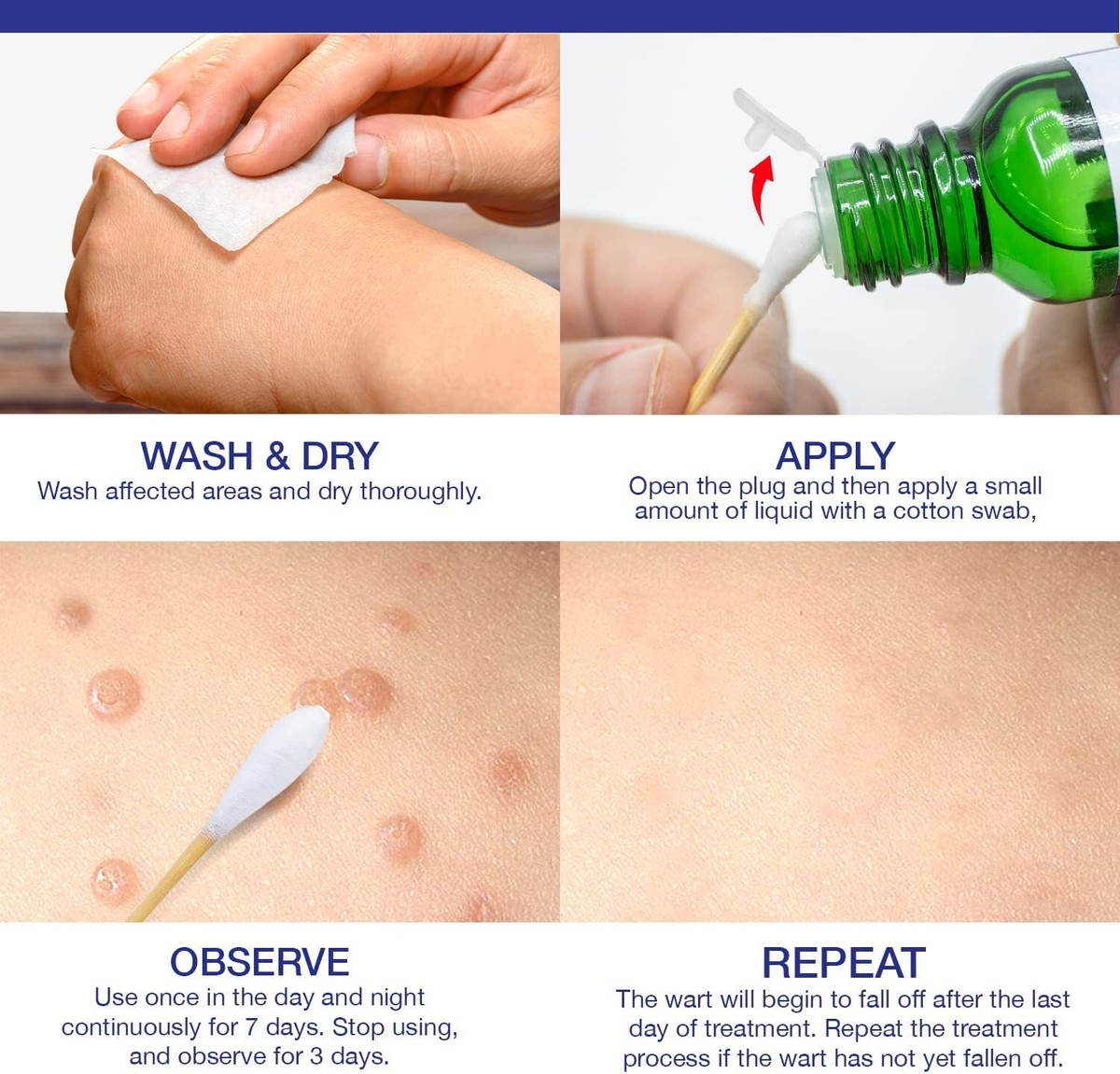 WASH & DRY
Wash affected areas and dry thoroughly.

APPLY
Open the plug and then apply a small amount of liquid with a cotton swab,

OBSERVE
Use once in the day and night continuously for 7 days. Stop using, and observe for 3 days.

REPEAT
The wart will begin to fall off after the last day of treatment. Repeat the treatment process if the wart has not yet fallen off.