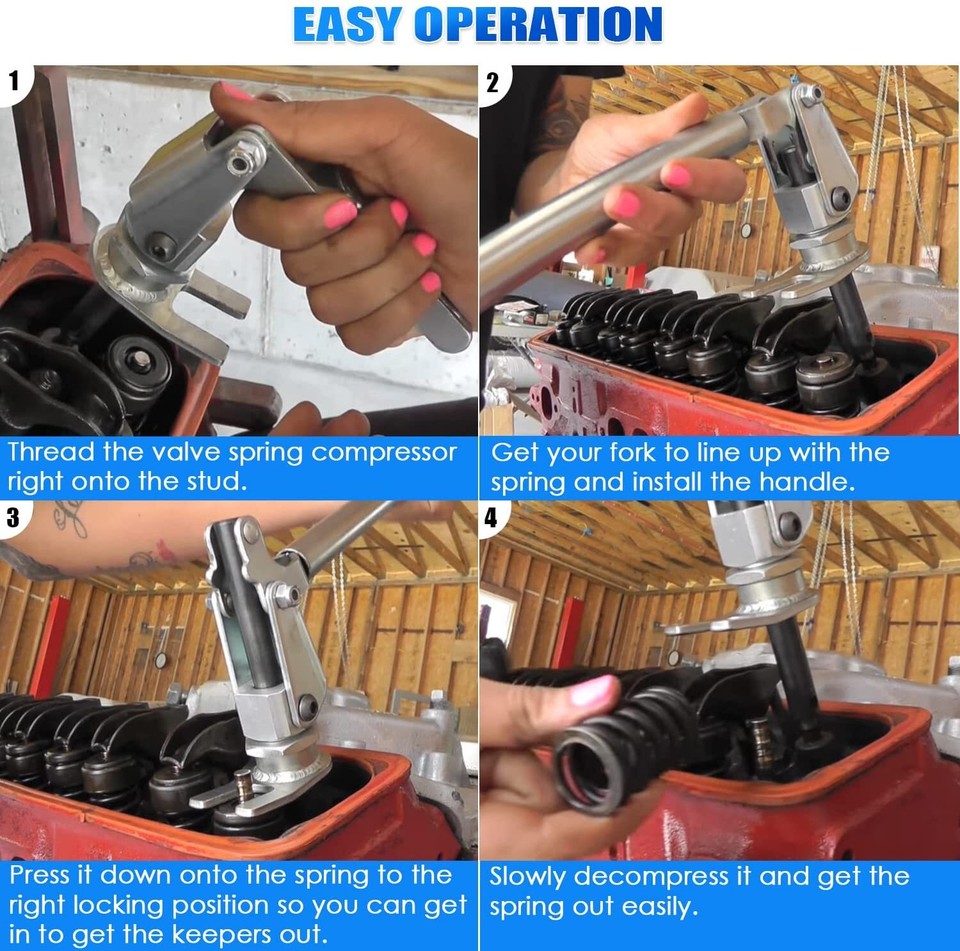 EASY OPERATION

1

Thread the valve spring compressor right onto the stud.

2

Get your fork to line up with the spring and install the handle.

3

Press it down onto the spring to the right locking position so you can get in to get the keepers out.

4

Slowly decompress it and get the spring out easily.