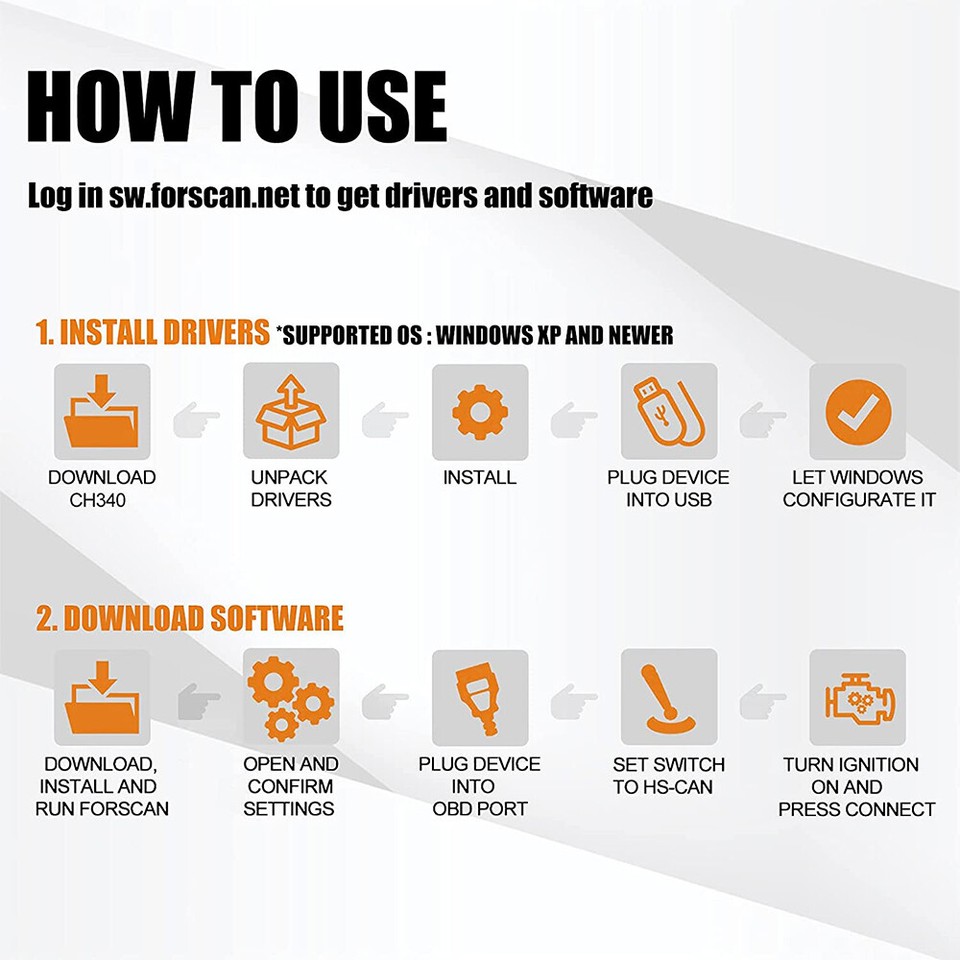 HOW TO USE

Log in sw.forscan.net to get drivers and software

1. INSTALL DRIVERS *SUPPORTED OS : WINDOWS XP AND NEWER

DOWNLOAD CH340

UNPACK DRIVERS

INSTALL

PLUG DEVICE INTO USB

LET WINDOWS CONFIGURATE IT

2. DOWNLOAD SOFTWARE

DOWNLOAD, INSTALL AND RUN FORSCAN

OPEN AND CONFIRM SETTINGS

PLUG DEVICE INTO OBD PORT

SET SWITCH TO HS-CAN

TURN IGNITION ON AND PRESS CONNECT