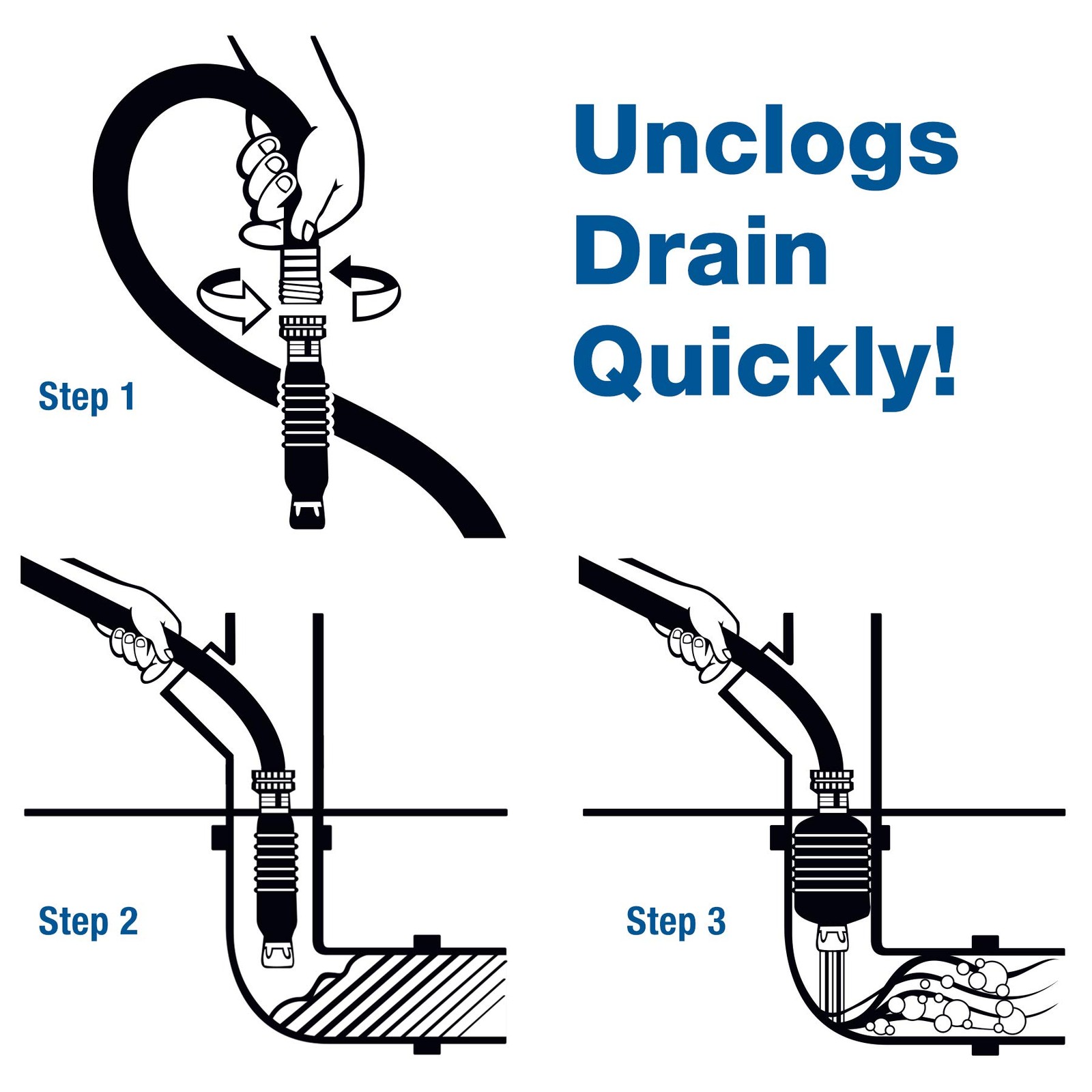 Unclogs Drain Quickly!

Step 1

Step 2

Step 3