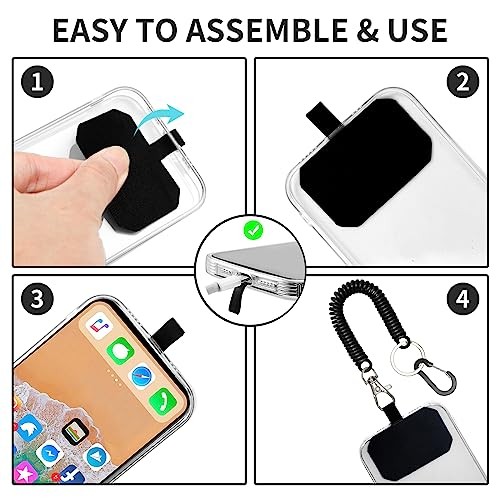 EASY TO ASSEMBLE & USE

1

2

3

4