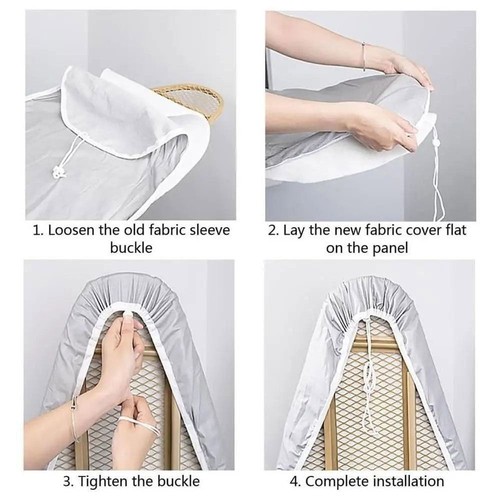 1. Loosen the old fabric sleeve buckle

2. Lay the new fabric cover flat on the panel

3. Tighten the buckle

4. Complete installation