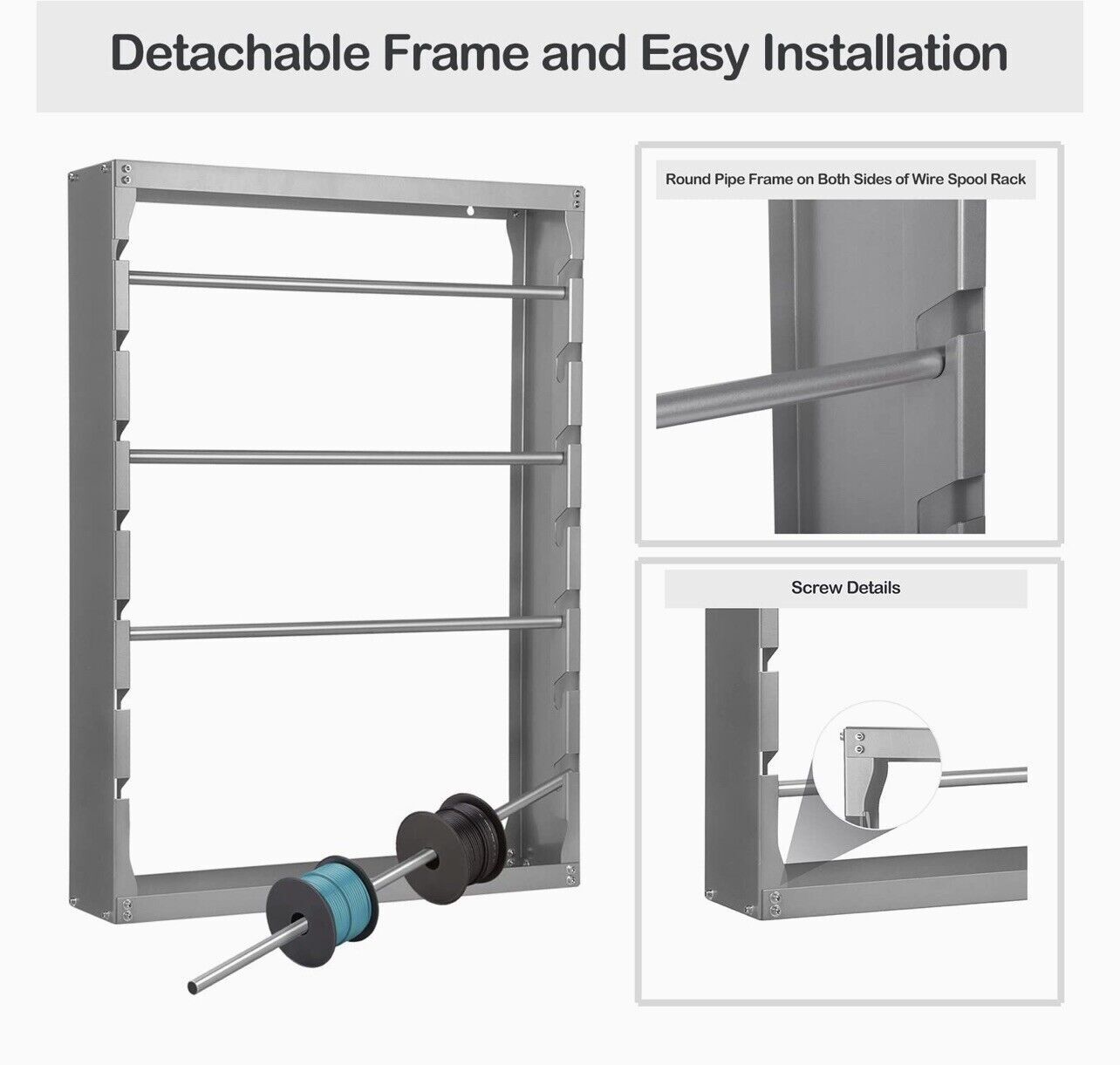 Detachable Frame and Easy Installation

Round Pipe Frame on Both Sides of Wire Spool Rack

Screw Details