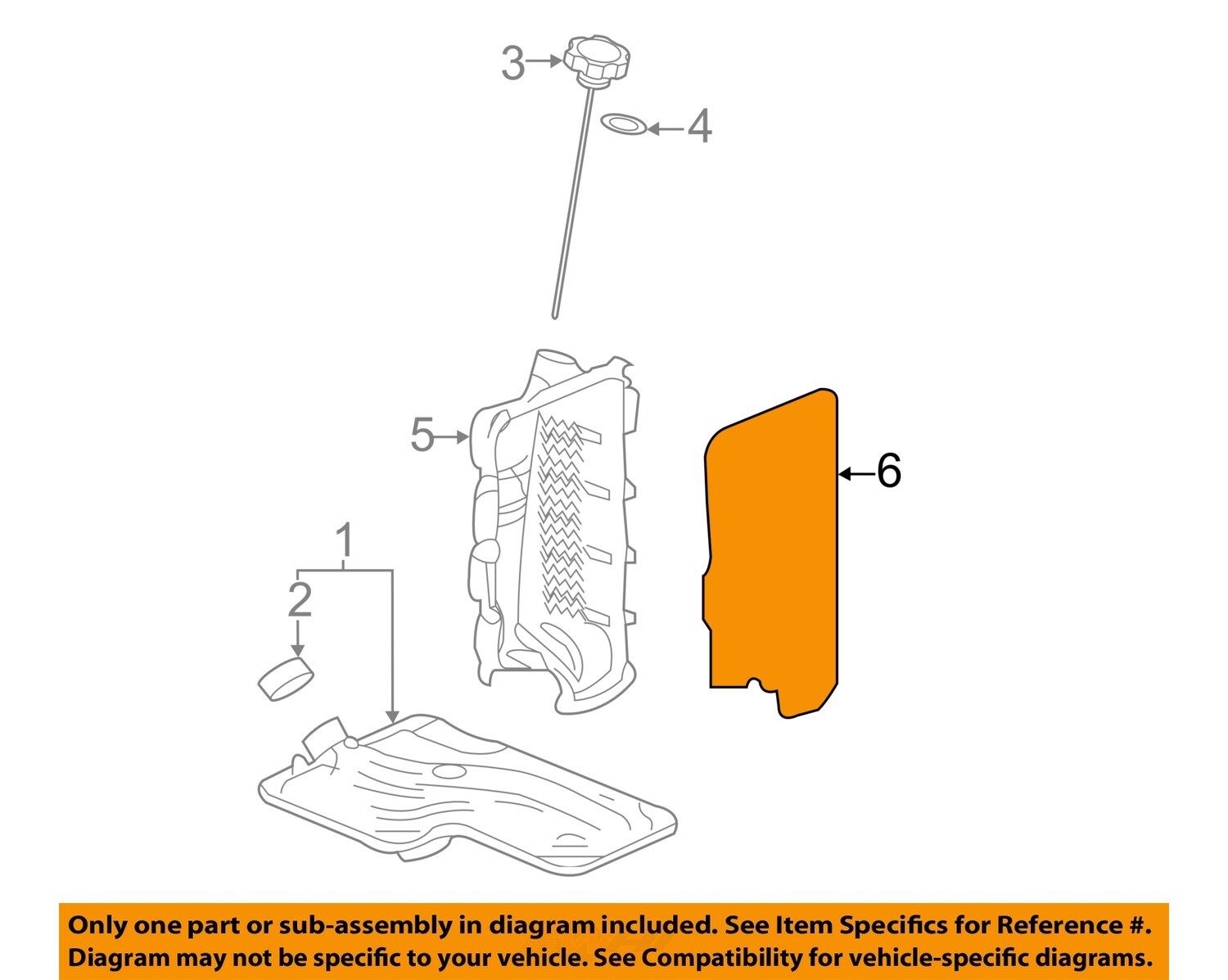 3
4
5
6
1
2

Only one part or sub-assembly in diagram included. See Item Specifics for Reference #. Diagram may not be specific to your vehicle. See Compatibility for vehicle-specific diagrams.