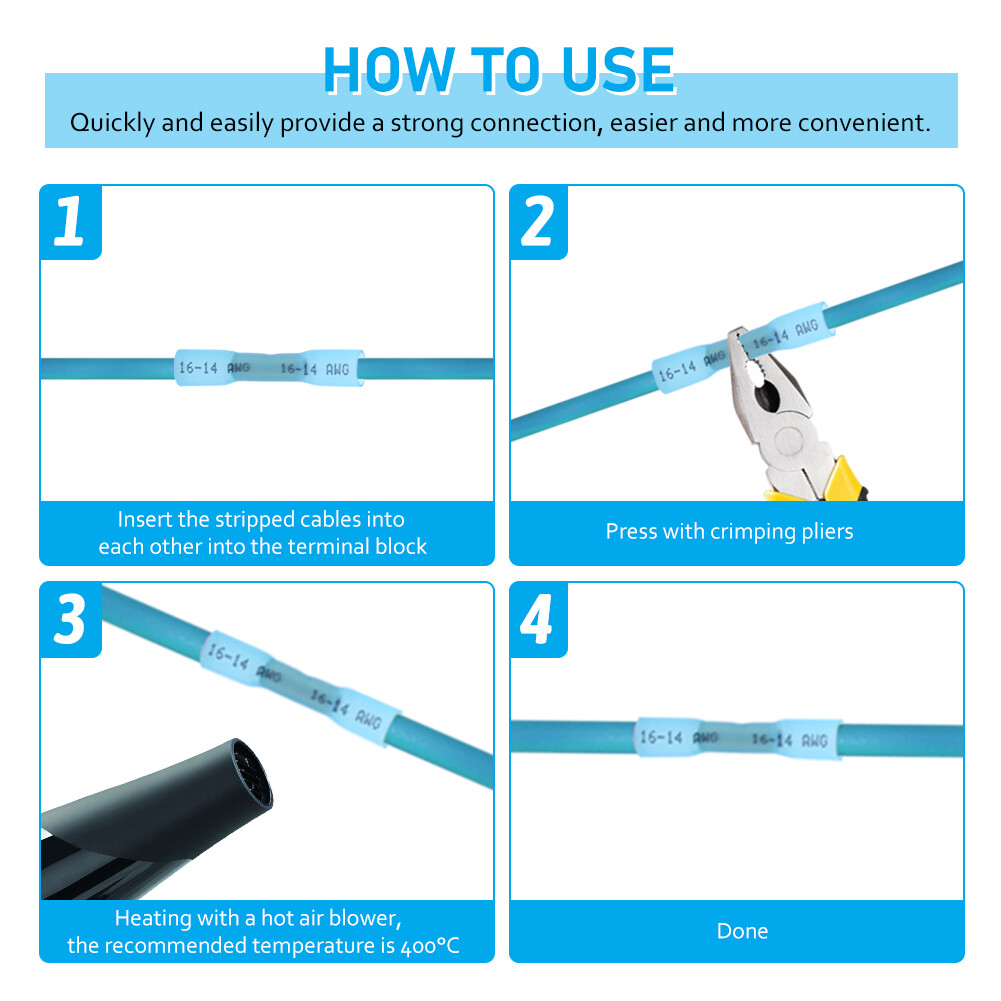 HOW TO USE

Quickly and easily provide a strong connection, easier and more convenient.

1

16-14 AWG 16-14 AWG

Insert the stripped cables into each other into the terminal block

2

16-14 AWG 16-14 AWG

Press with crimping pliers

3

16-14 AWG 16-14 AWG

Heating with a hot air blower, the recommended temperature is 400°C

4

16-14 AWG 16-14 AWG

Done