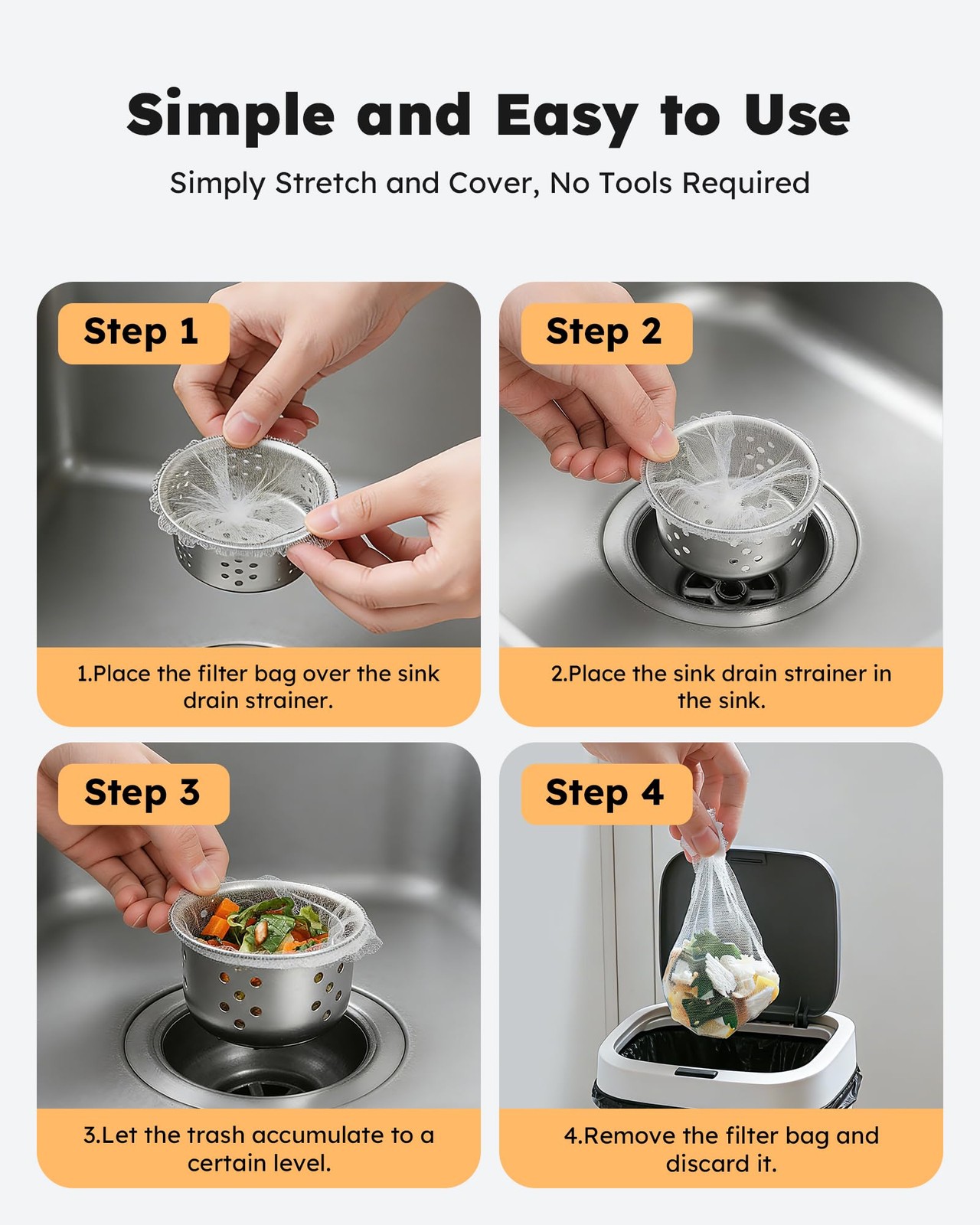 Simple and Easy to Use

Simply Stretch and Cover, No Tools Required

Step 1

1.Place the filter bag over the sink drain strainer.

Step 2

2.Place the sink drain strainer in the sink.

Step 3

3.Let the trash accumulate to a certain level.

Step 4

4.Remove the filter bag and discard it.