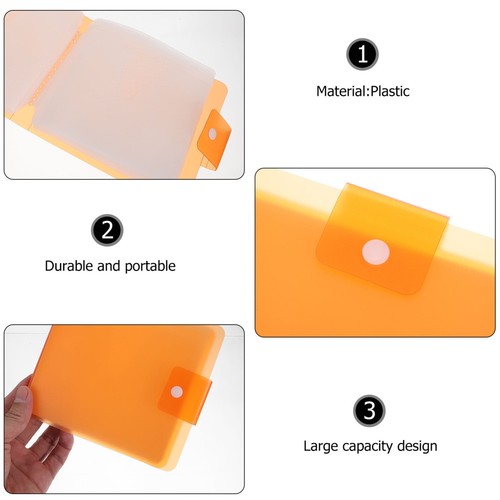 1

Material:Plastic

2

Durable and portable

3

Large capacity design