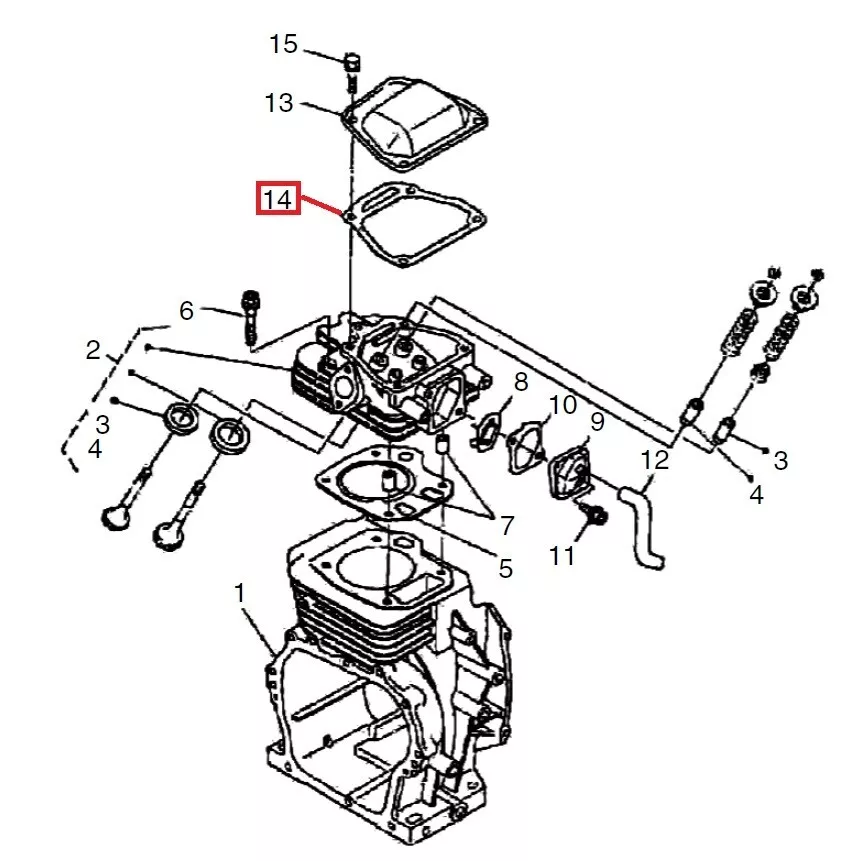 15
13
14
6
2
3
4
8
10
9
12
3
4
7
5
11
1