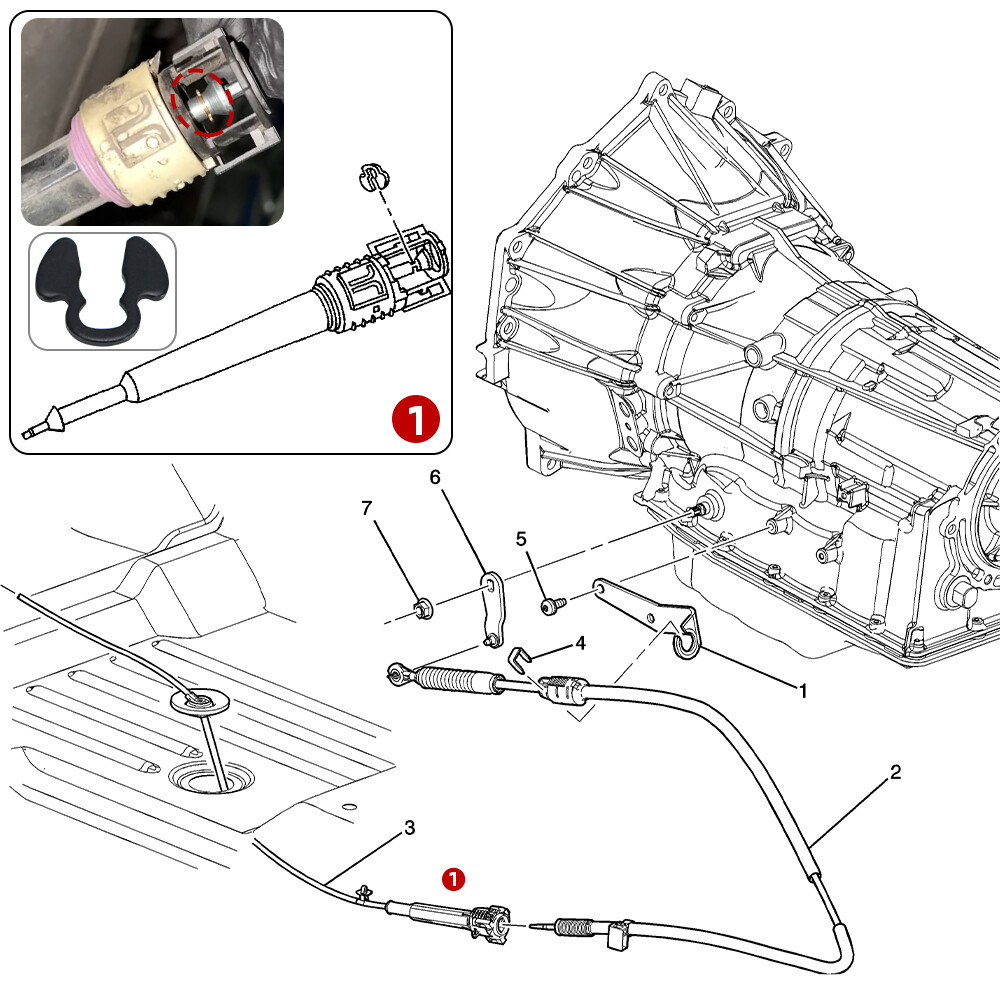 1

7

6

5

4

1

2

3

1