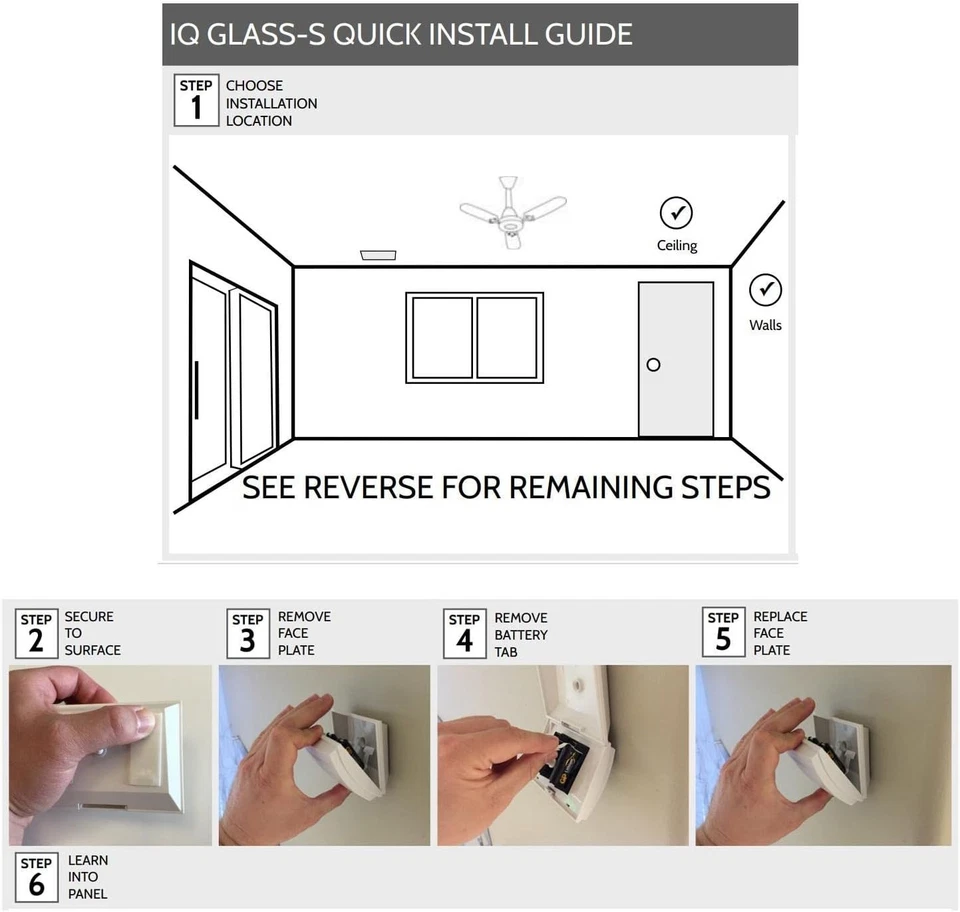 IQ GLASS-S QUICK INSTALL GUIDE

STEP 1 CHOOSE INSTALLATION LOCATION

Ceiling

Walls

SEE REVERSE FOR REMAINING STEPS

STEP 2 SECURE TO SURFACE

STEP 3 REMOVE FACE PLATE

STEP 4 REMOVE BATTERY TAB

STEP 5 REPLACE FACE PLATE

STEP 6 LEARN INTO PANEL