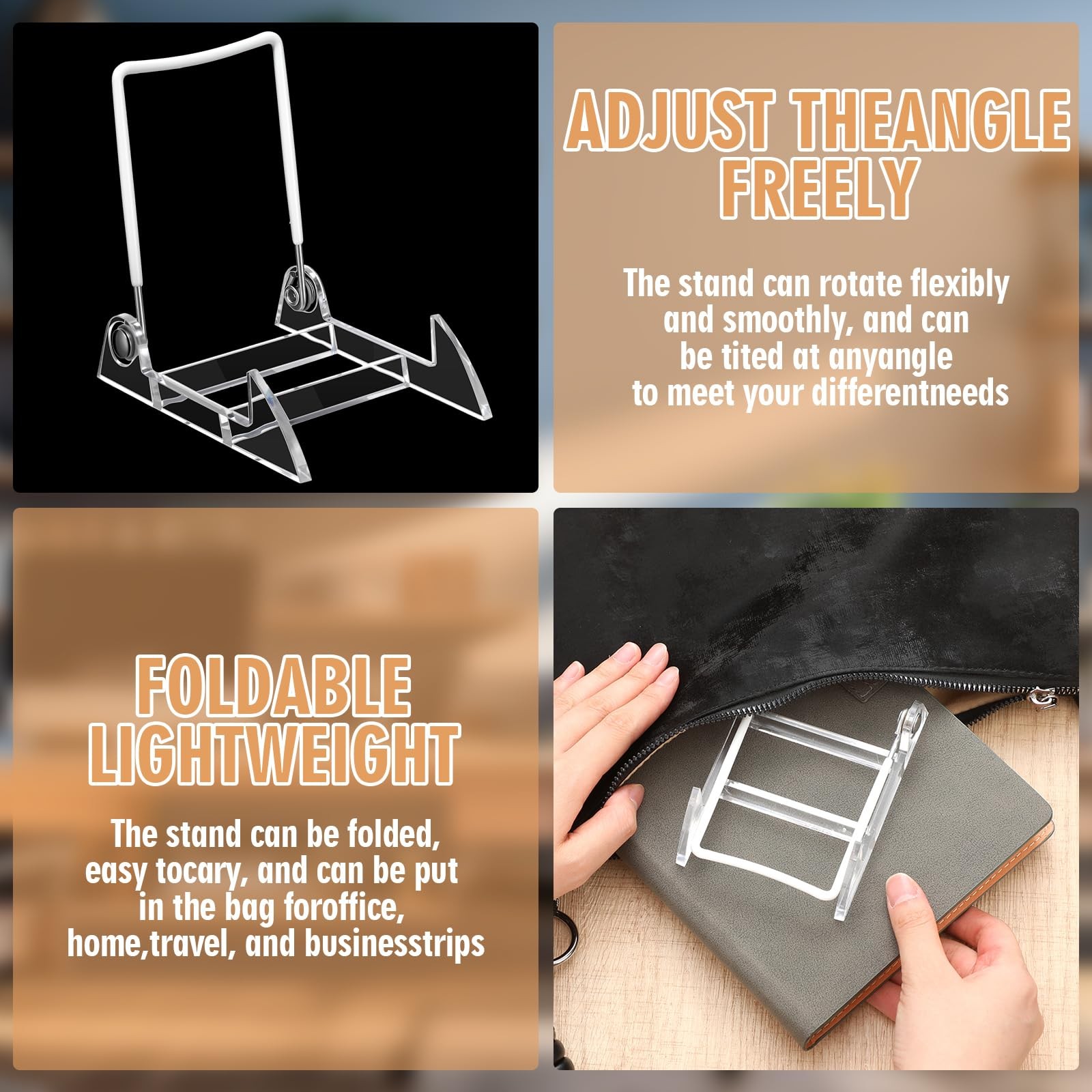 ADJUST THEANGLE FREELY

The stand can rotate flexibly and smoothly, and can be tited at anyangle to meet your differentneeds

FOLDABLE LIGHTWEIGHT

The stand can be folded, easy tocary, and can be put in the bag foroffice, home,travel, and businesstrips