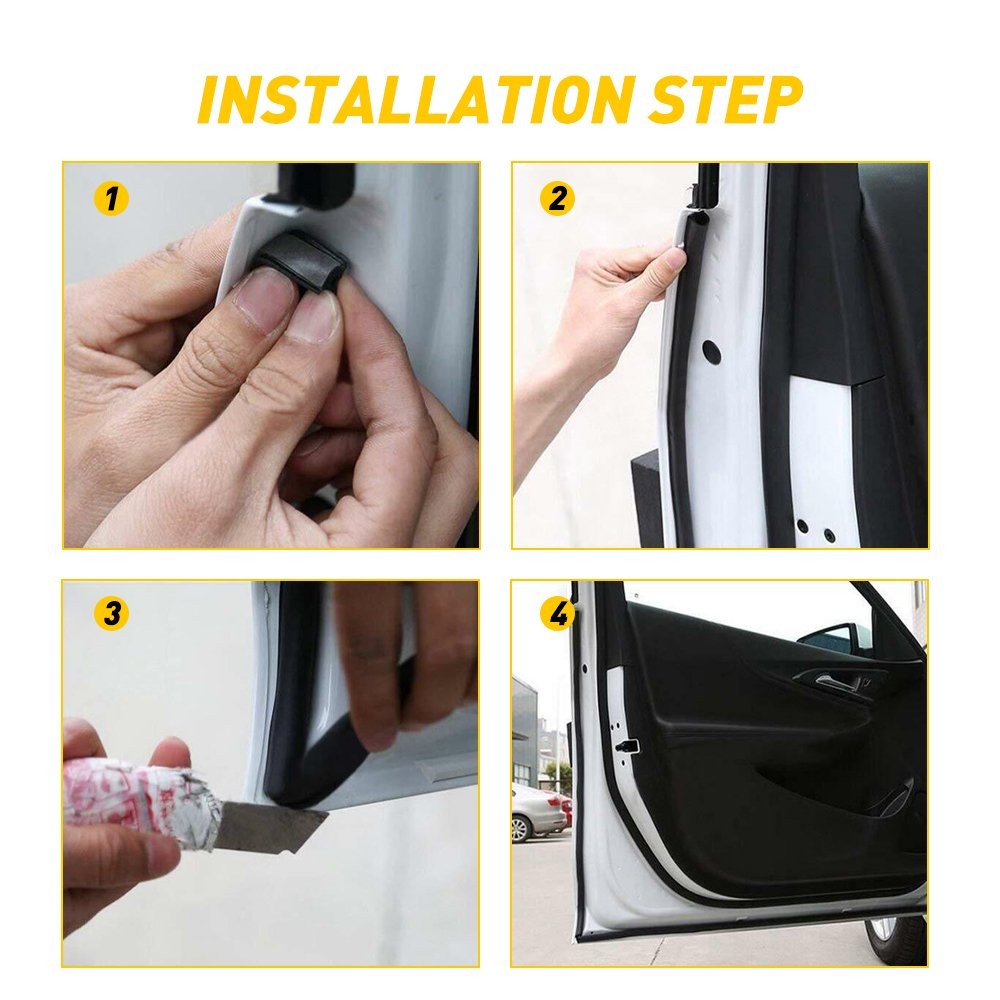 INSTALLATION STEP

1

2

3

4