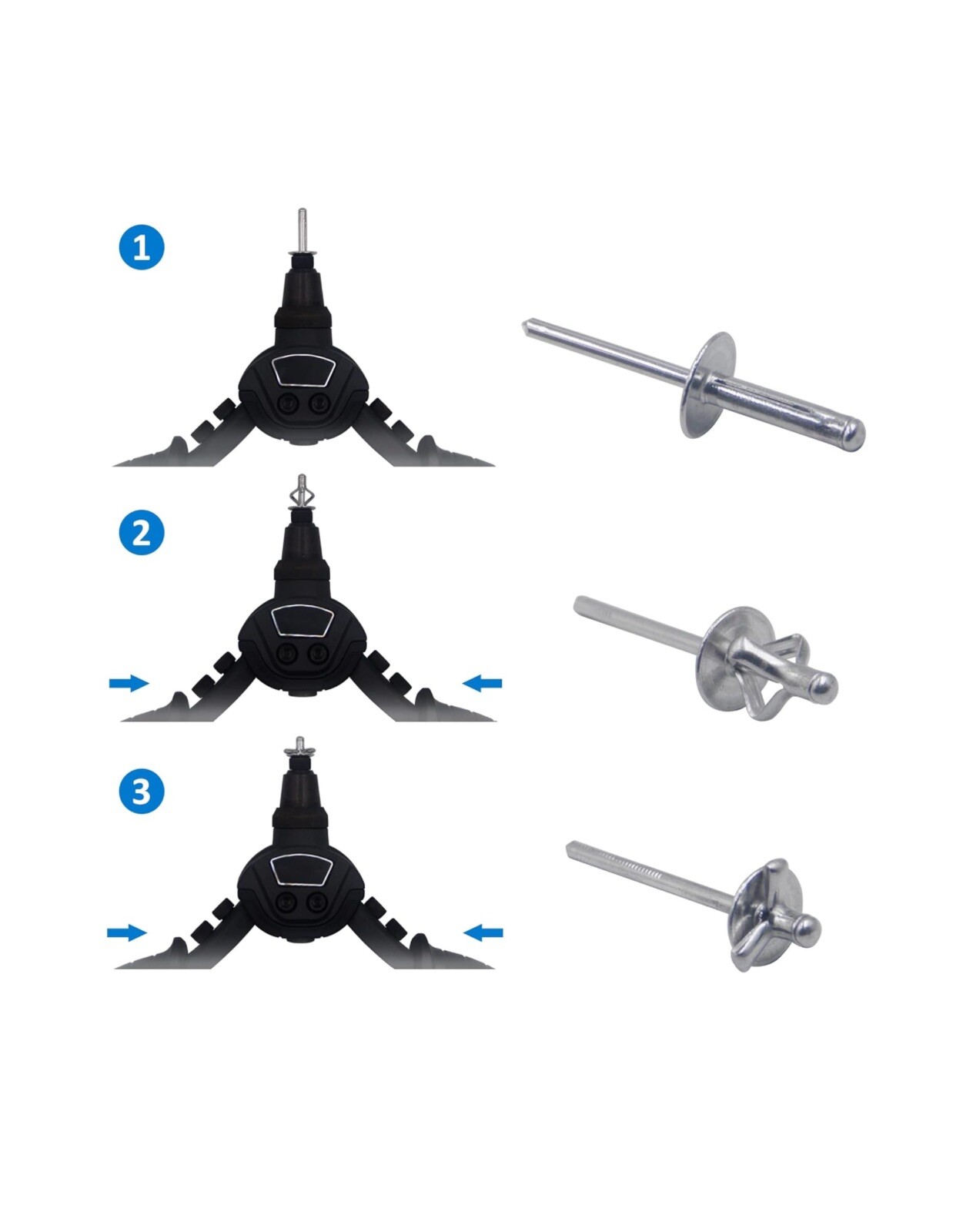 1

2

3