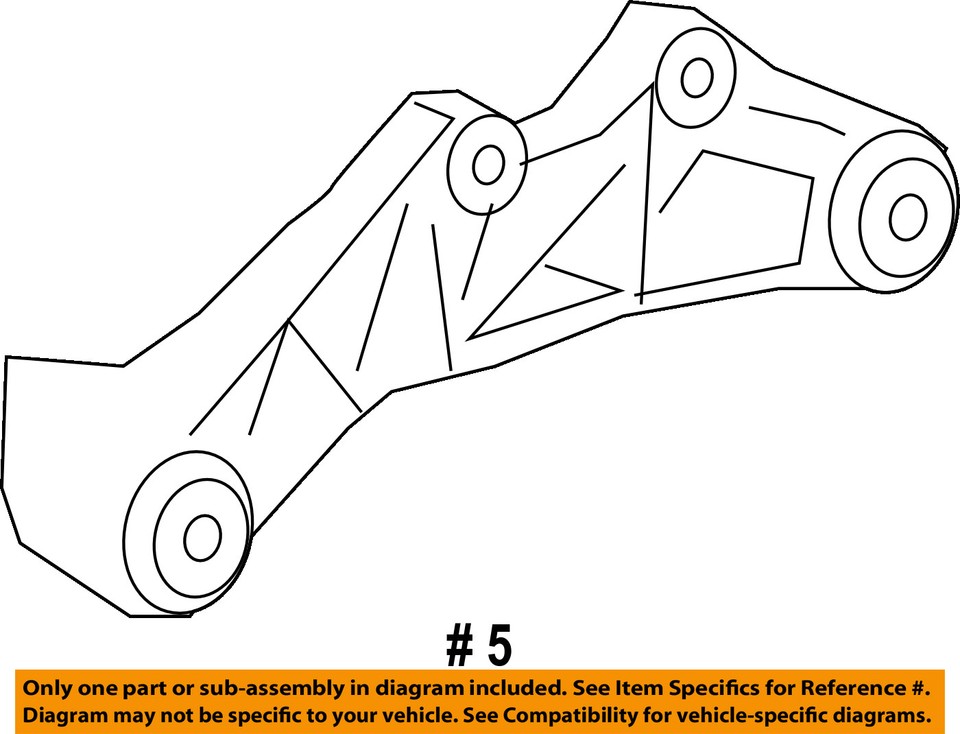 # 5

Only one part or sub-assembly in diagram included. See Item Specifics for Reference #. Diagram may not be specific to your vehicle. See Compatibility for vehicle-specific diagrams.