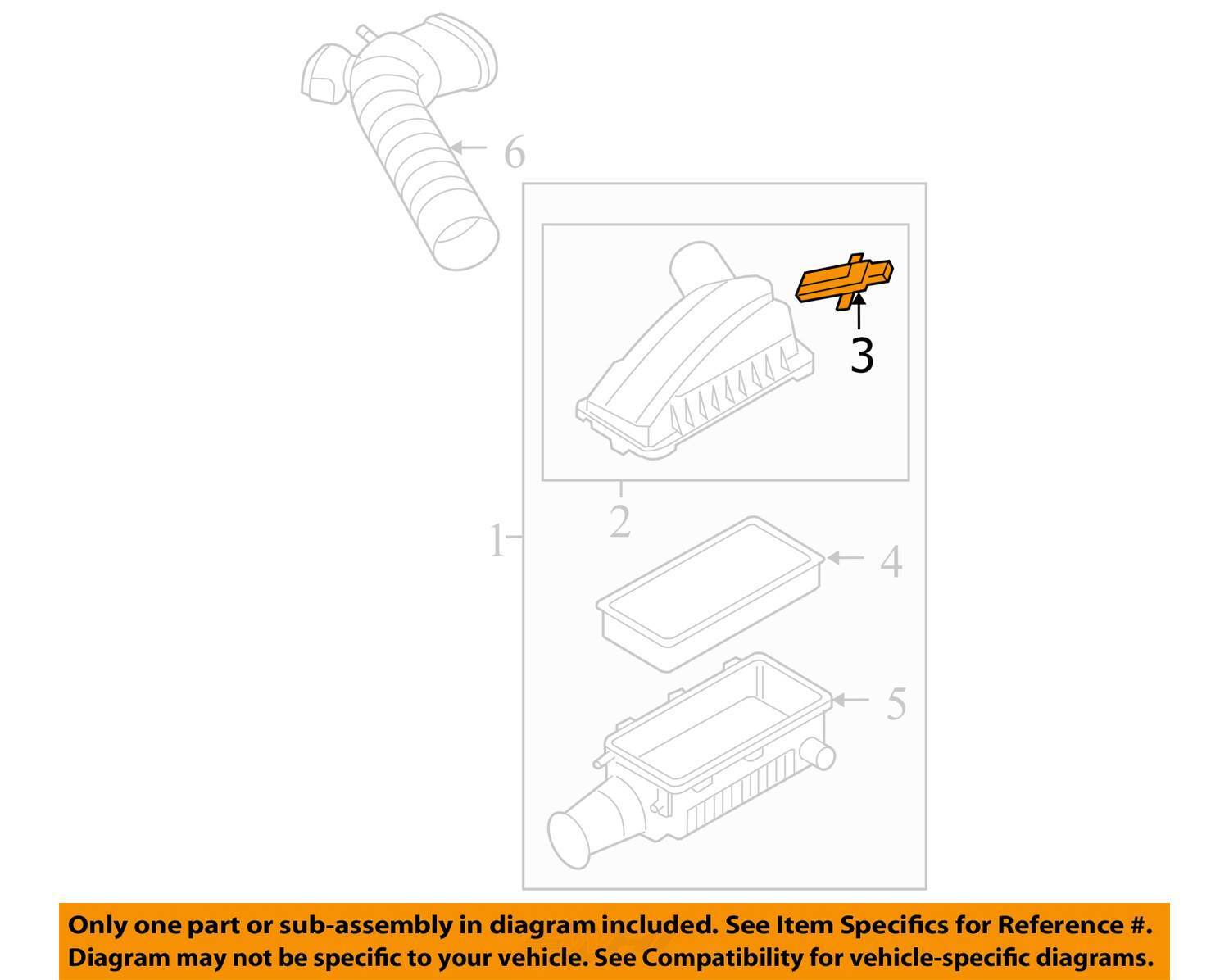 6

3

2

1

4

5

Only one part or sub-assembly in diagram included. See Item Specifics for Reference #. Diagram may not be specific to your vehicle. See Compatibility for vehicle-specific diagrams.