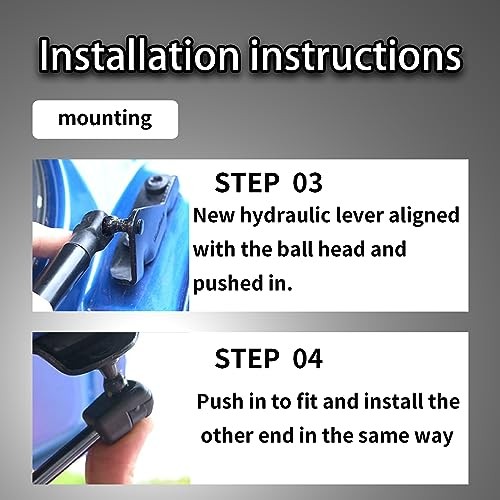 Installation instructions

mounting

STEP 03

New hydraulic lever aligned with the ball head and pushed in.

STEP 04

Push in to fit and install the other end in the same way